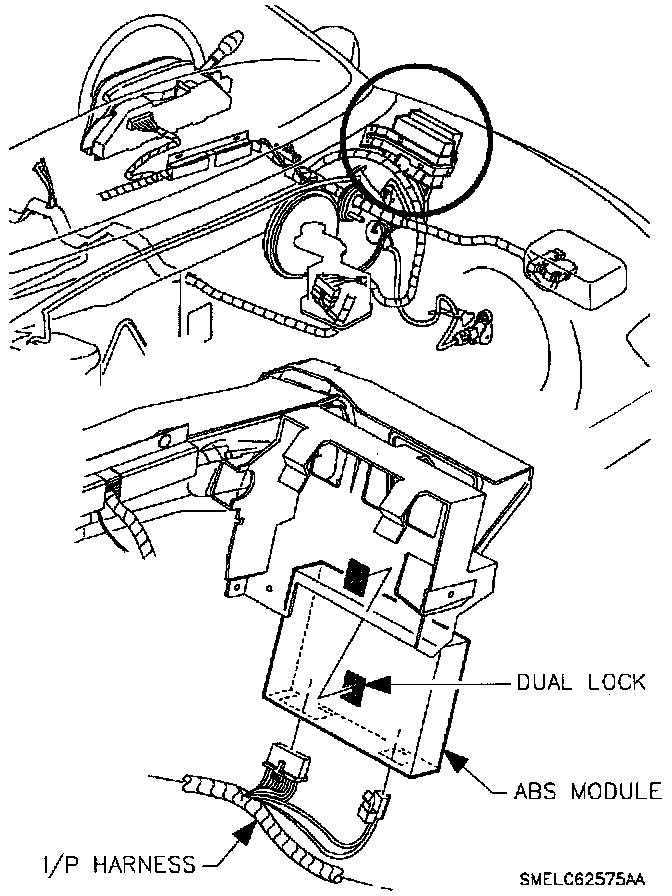 DUAL LOCK

ABS MODULE

I/P HARNESS

SMELC62575AA