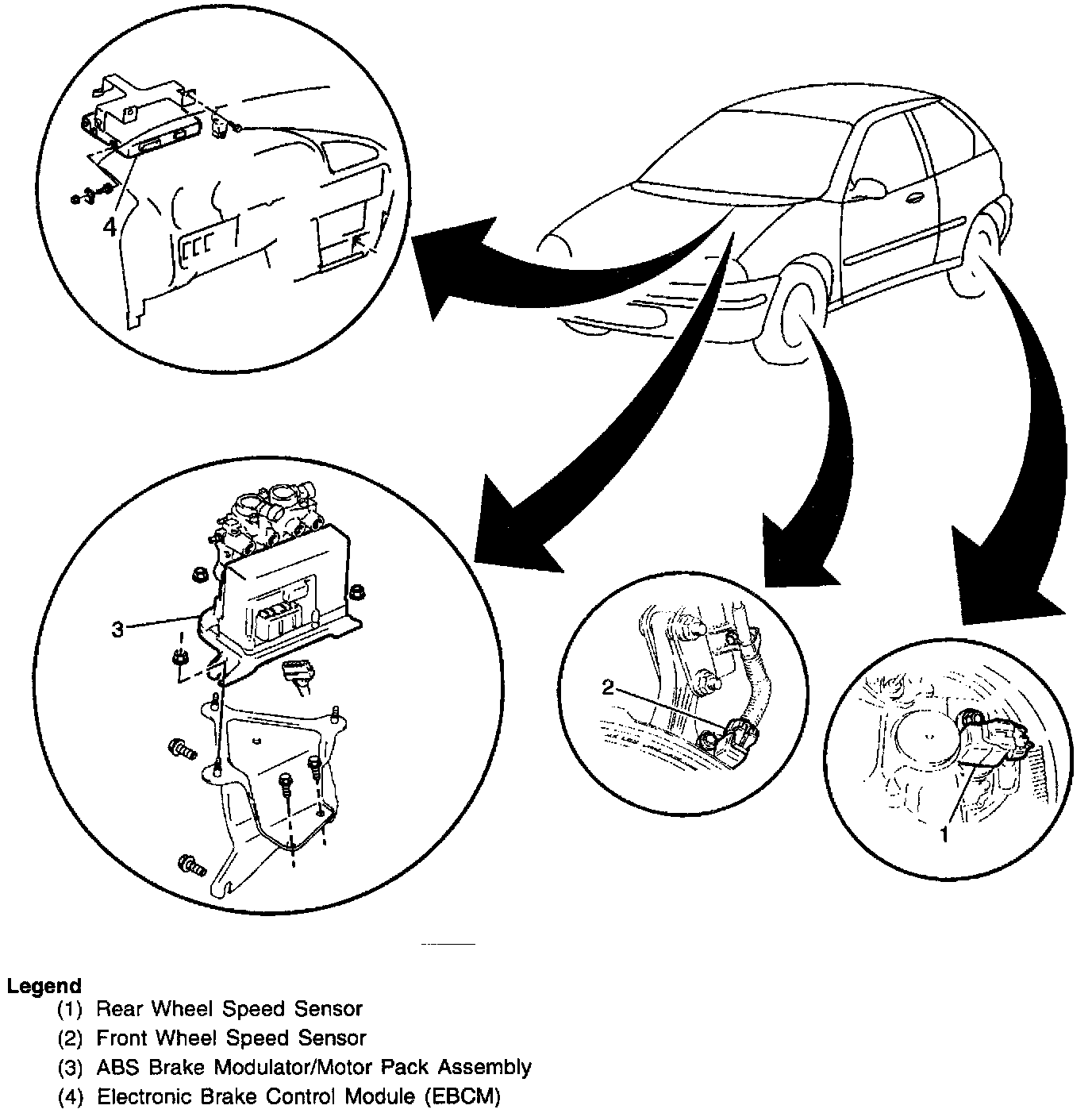 4

3

2

1

Legend
(1) Rear Wheel Speed Sensor
(2) Front Wheel Speed Sensor
(3) ABS Brake Modulator/Motor Pack Assembly
(4) Electronic Brake Control Module (EBCM)