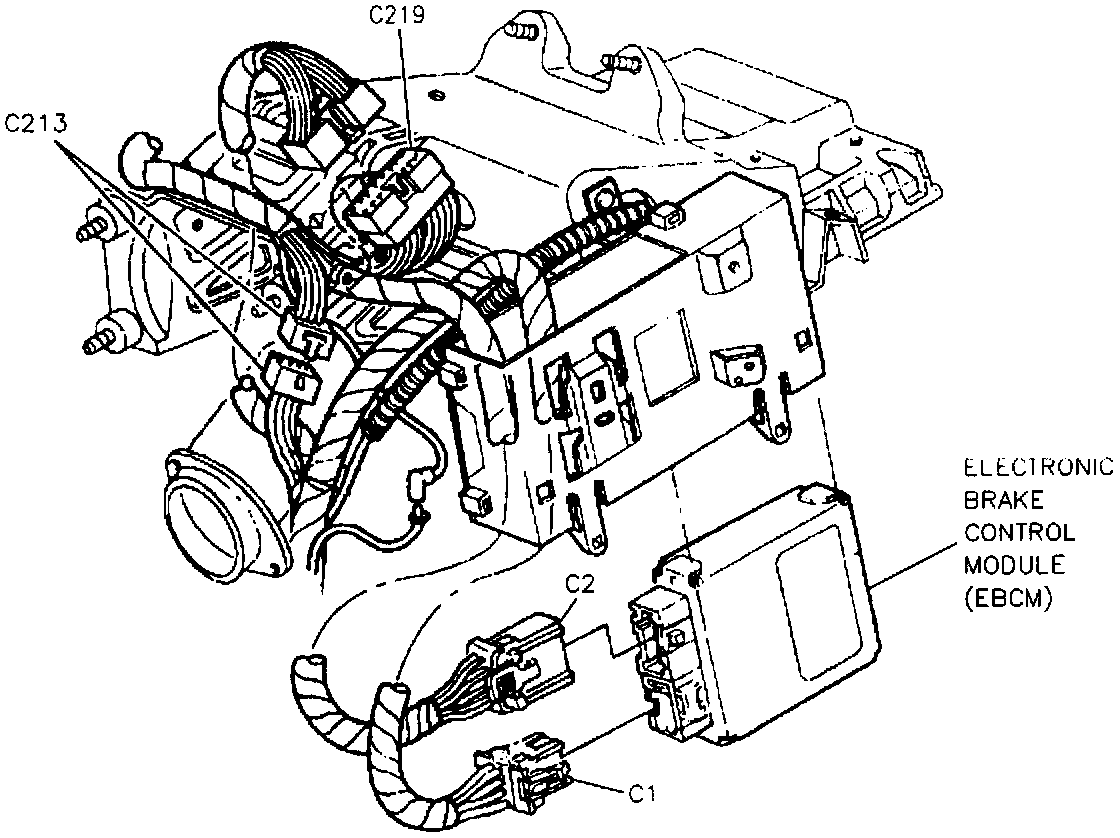 C219

C213

ELECTRONIC BRAKE CONTROL MODULE (EBCM)

C2

C1