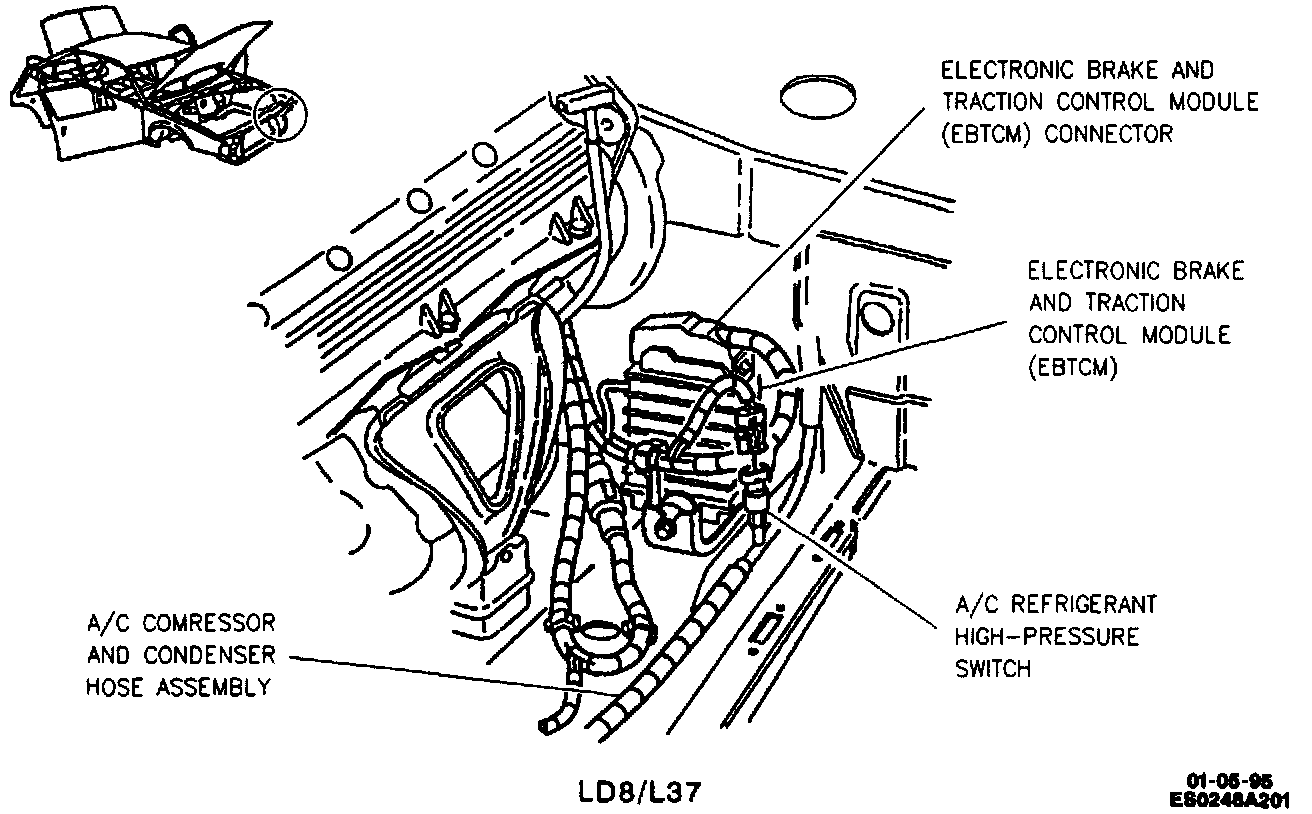 ELECTRONIC BRAKE AND TRACTION CONTROL MODULE (EBTCM) CONNECTOR

ELECTRONIC BRAKE AND TRACTION CONTROL MODULE (EBTCM)

A/C REFRIGERANT HIGH-PRESSURE SWITCH

A/C COMRESSOR AND CONDENSER HOSE ASSEMBLY

LD8/L37

01-05-95
ES0248A201