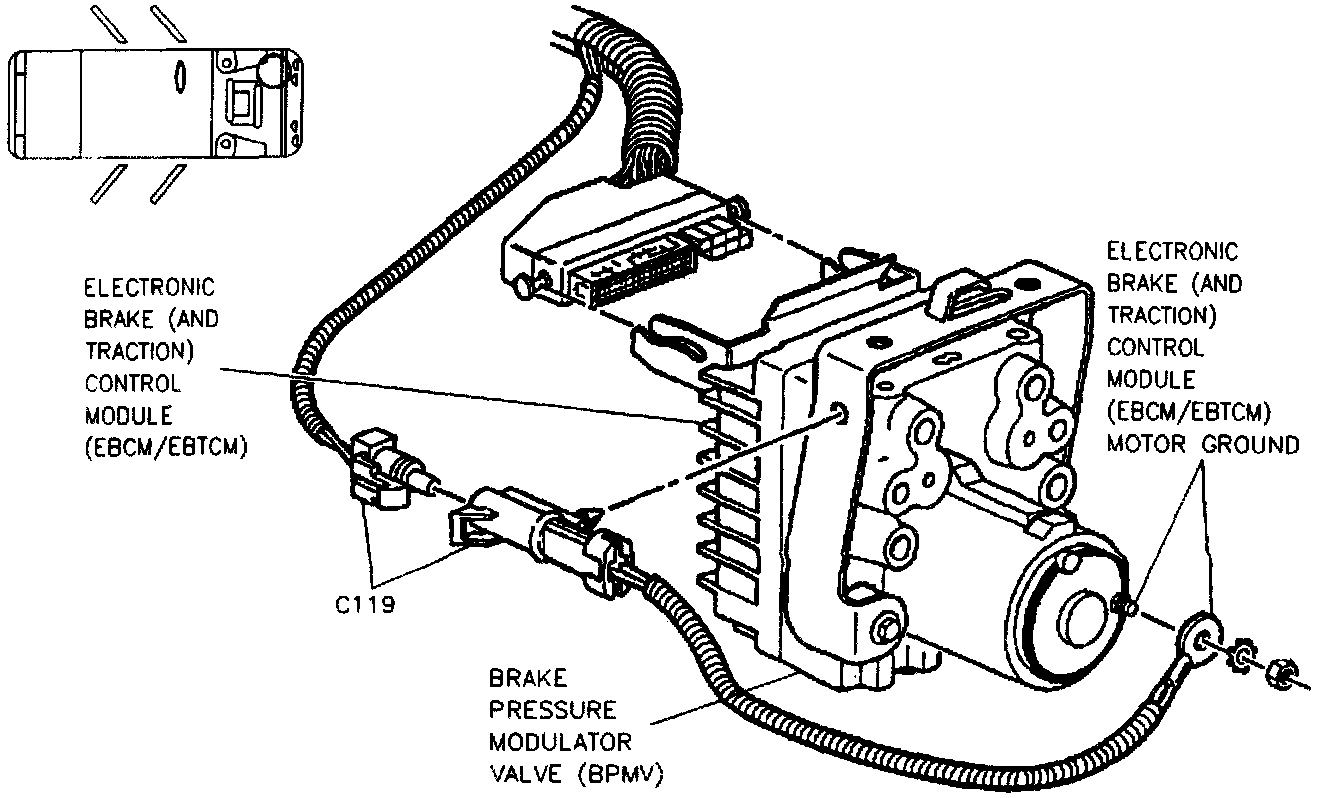 ELECTRONIC BRAKE (AND TRACTION) CONTROL MODULE (EBCM/EBTCM)

ELECTRONIC BRAKE (AND TRACTION) CONTROL MODULE (EBCM/EBTCM) MOTOR GROUND

C119

BRAKE PRESSURE MODULATOR VALVE (BPMV)