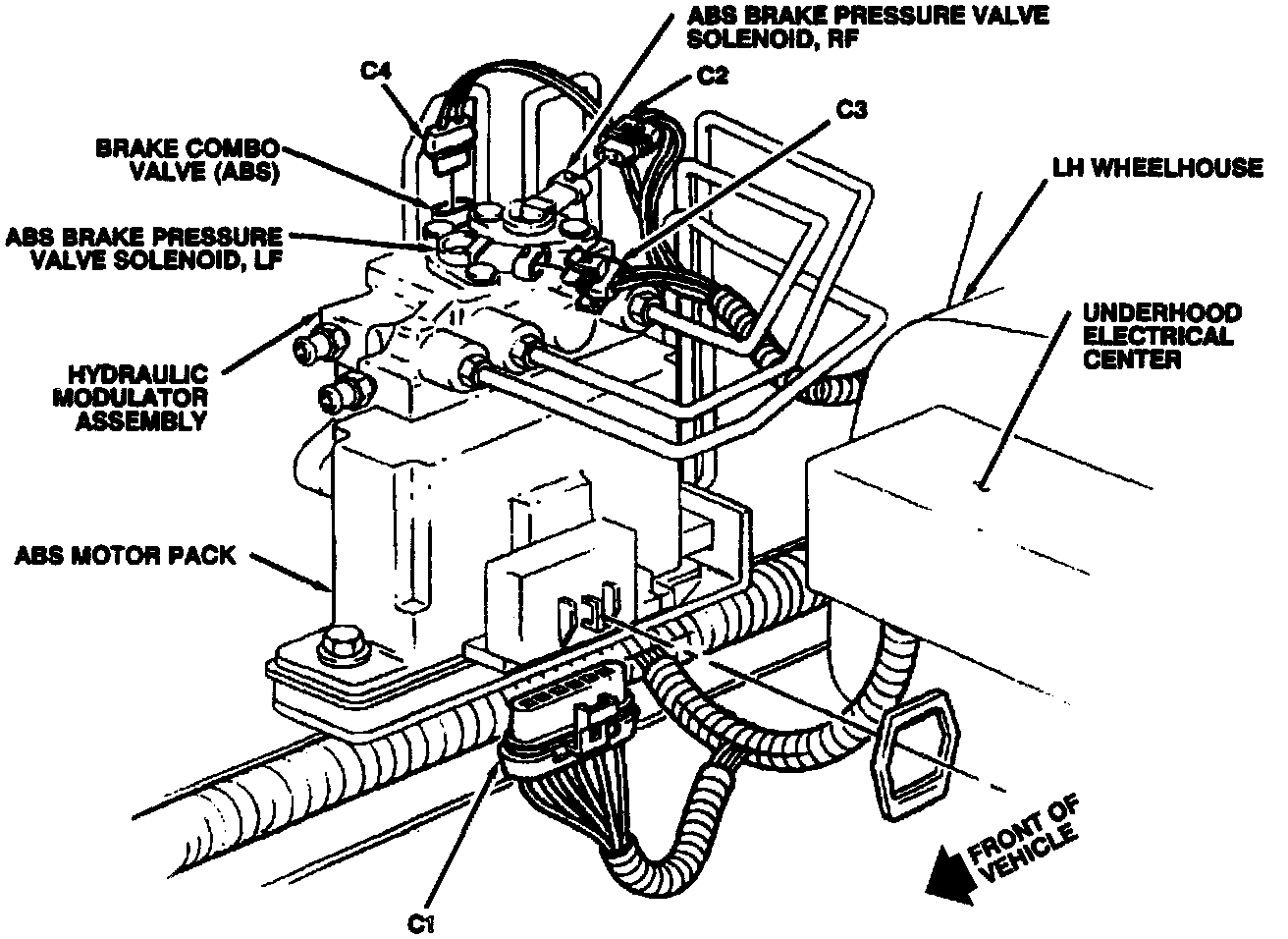 ABS BRAKE PRESSURE VALVE SOLENOID, RF

C4

C2

C3

BRAKE COMBO VALVE (ABS)

LH WHEELHOUSE

ABS BRAKE PRESSURE VALVE SOLENOID, LF

UNDERHOOD ELECTRICAL CENTER

HYDRAULIC MODULATOR ASSEMBLY

ABS MOTOR PACK

FRONT OF VEHICLE

C1