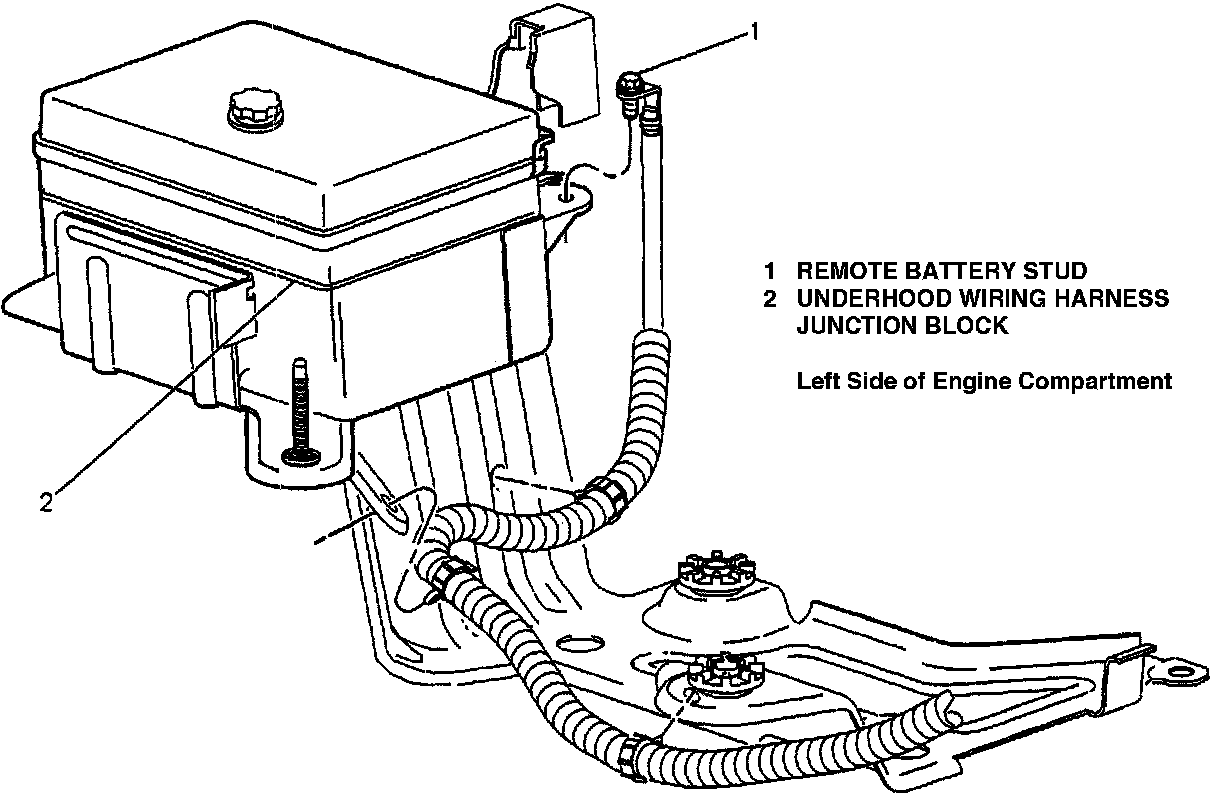 1

2

1 REMOTE BATTERY STUD
2 UNDERHOOD WIRING HARNESS JUNCTION BLOCK

Left Side of Engine Compartment