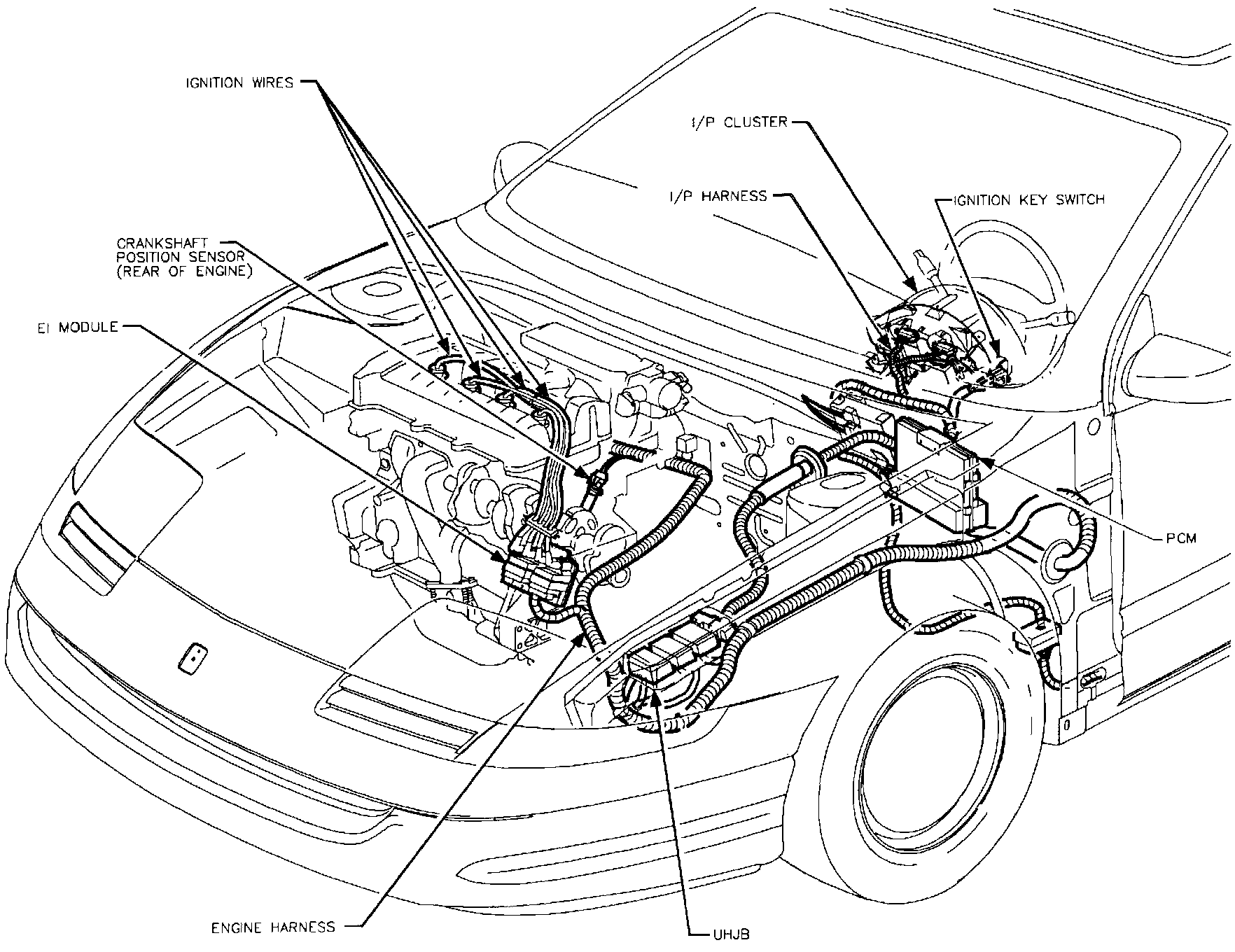 IGNITION WIRES

I/P CLUSTER

I/P HARNESS

IGNITION KEY SWITCH

CRANKSHAFT POSITION SENSOR (REAR OF ENGINE)

EI MODULE

PCM

ENGINE HARNESS

UHJB