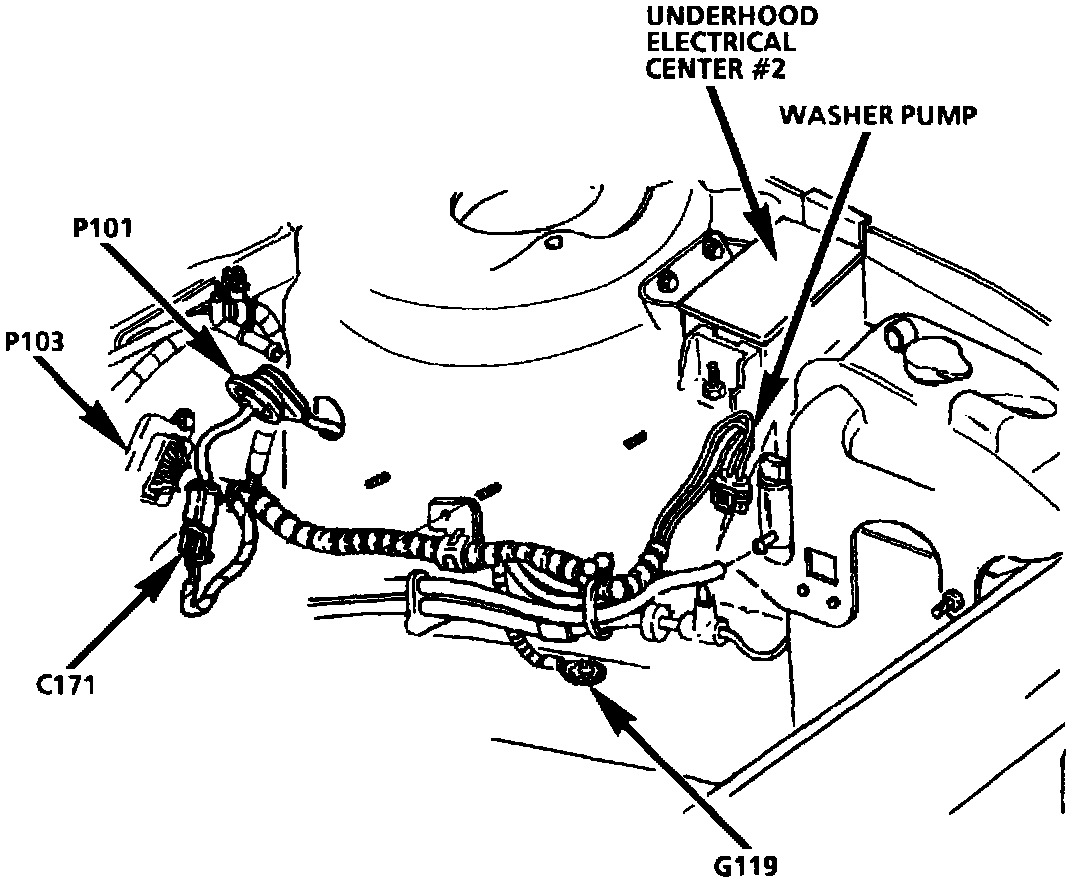 UNDERHOOD ELECTRICAL CENTER #2

WASHER PUMP

P101

P103

C171

G119