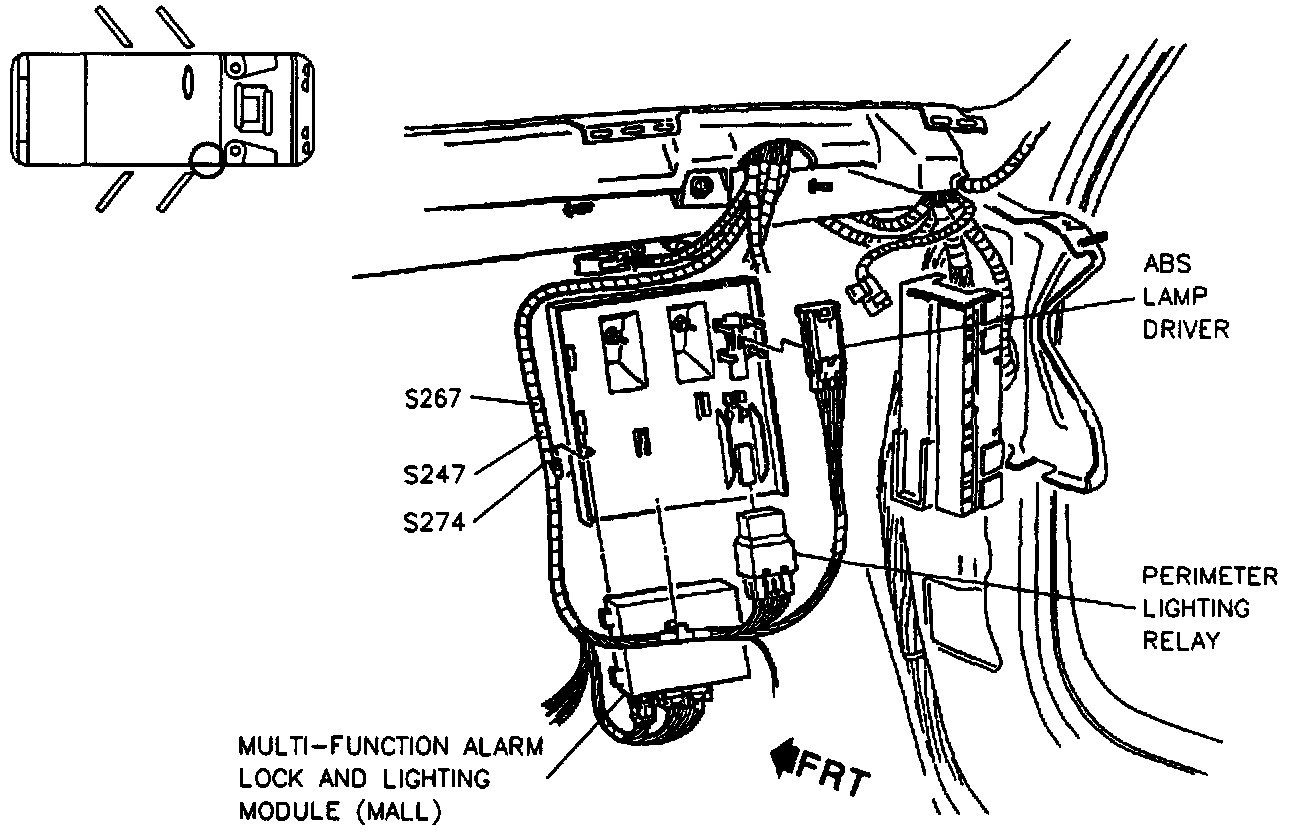 ABS LAMP DRIVER

S267

S247

S274

PERIMETER LIGHTING RELAY

MULTI-FUNCTION ALARM LOCK AND LIGHTING MODULE (MALL)

FRT