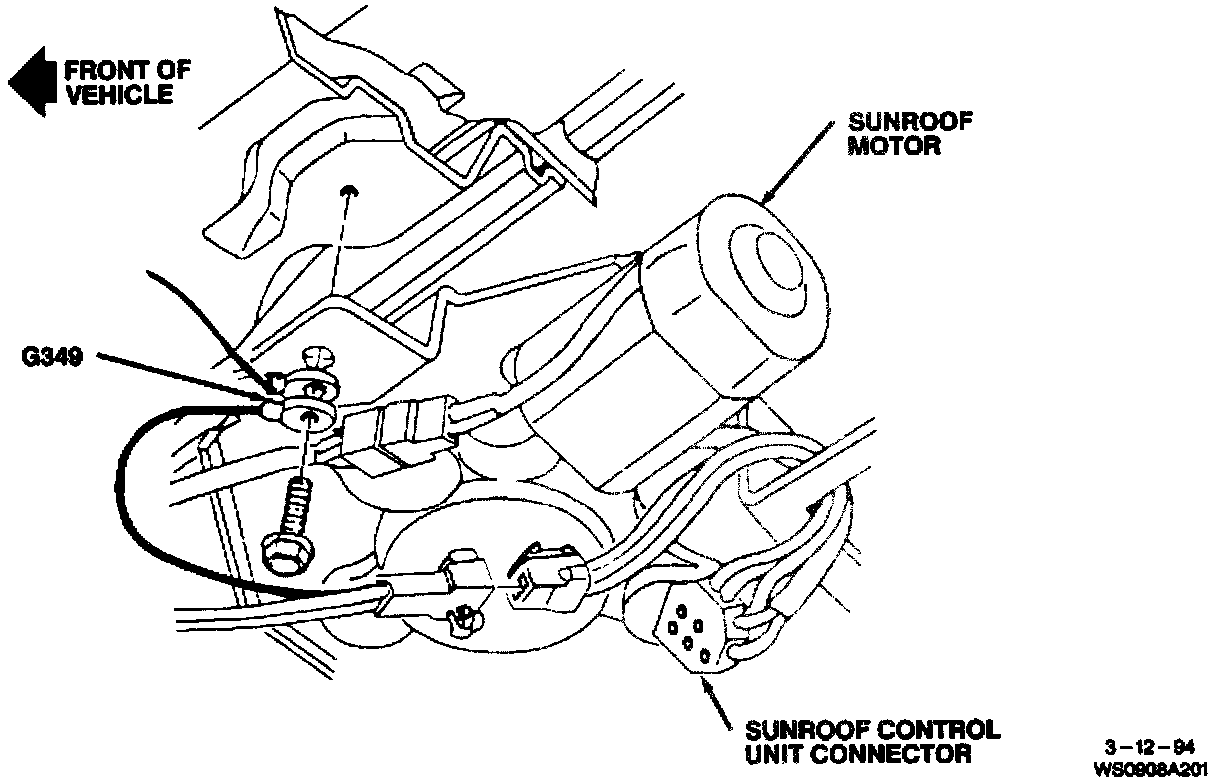 FRONT OF VEHICLE

SUNROOF MOTOR

G349

SUNROOF CONTROL UNIT CONNECTOR

3 – 12 – 94
WS0908A201