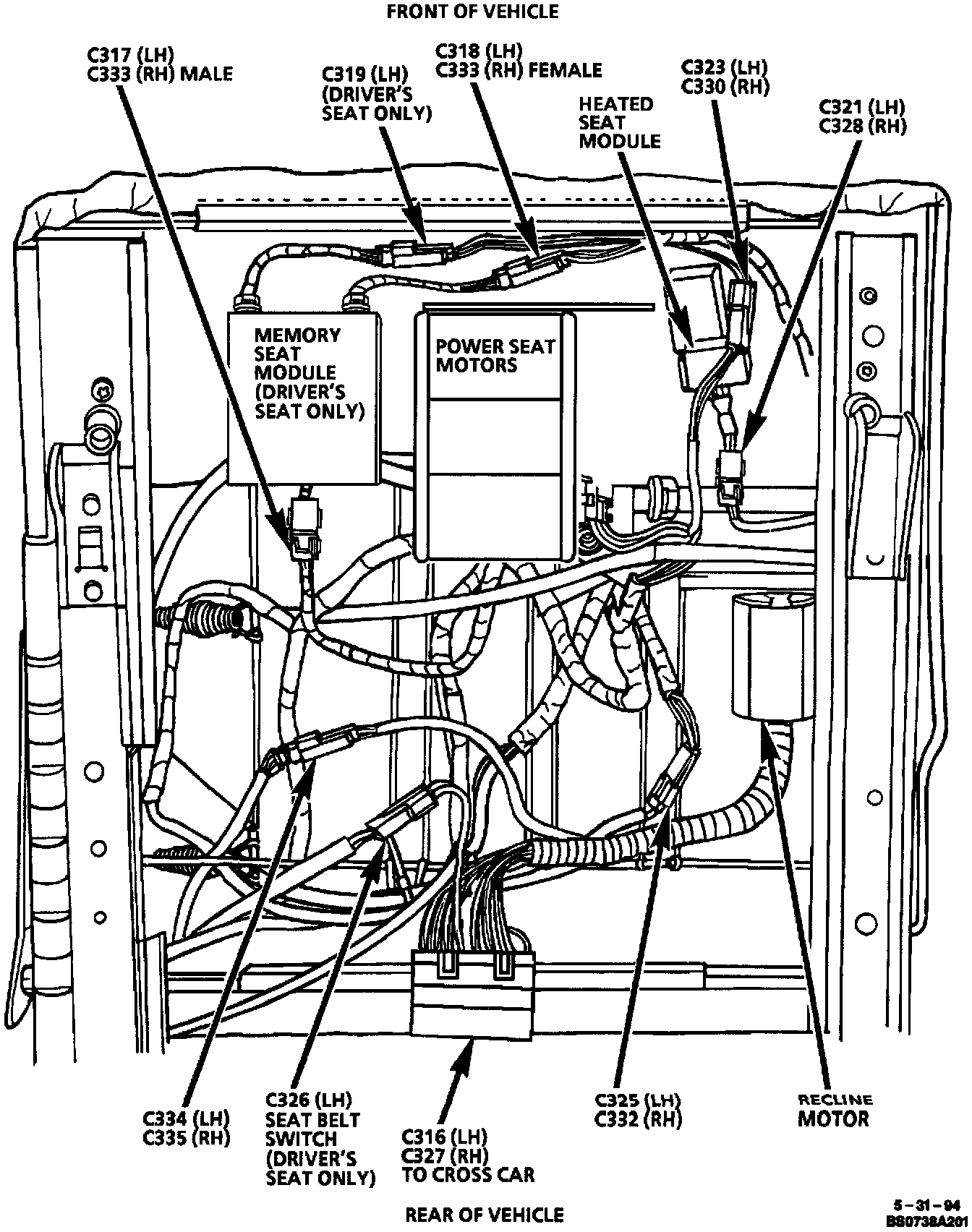 FRONT OF VEHICLE

C317 (LH)
C333 (RH) MALE

C319 (LH)
(DRIVER'S
SEAT ONLY)

C318 (LH)
C333 (RH) FEMALE

HEATED
SEAT
MODULE

C323 (LH)
C330 (RH)

C321 (LH)
C328 (RH)

MEMORY
SEAT
MODULE
(DRIVER'S
SEAT ONLY)

POWER SEAT
MOTORS

C334 (LH)
C335 (RH)

C326 (LH)
SEAT BELT
SWITCH
(DRIVER'S
SEAT ONLY)

C316 (LH)
C327 (RH)
TO CROSS CAR

C325 (LH)
C332 (RH)

RECLINE
MOTOR

REAR OF VEHICLE

5 – 31 – 94
BS0738A201