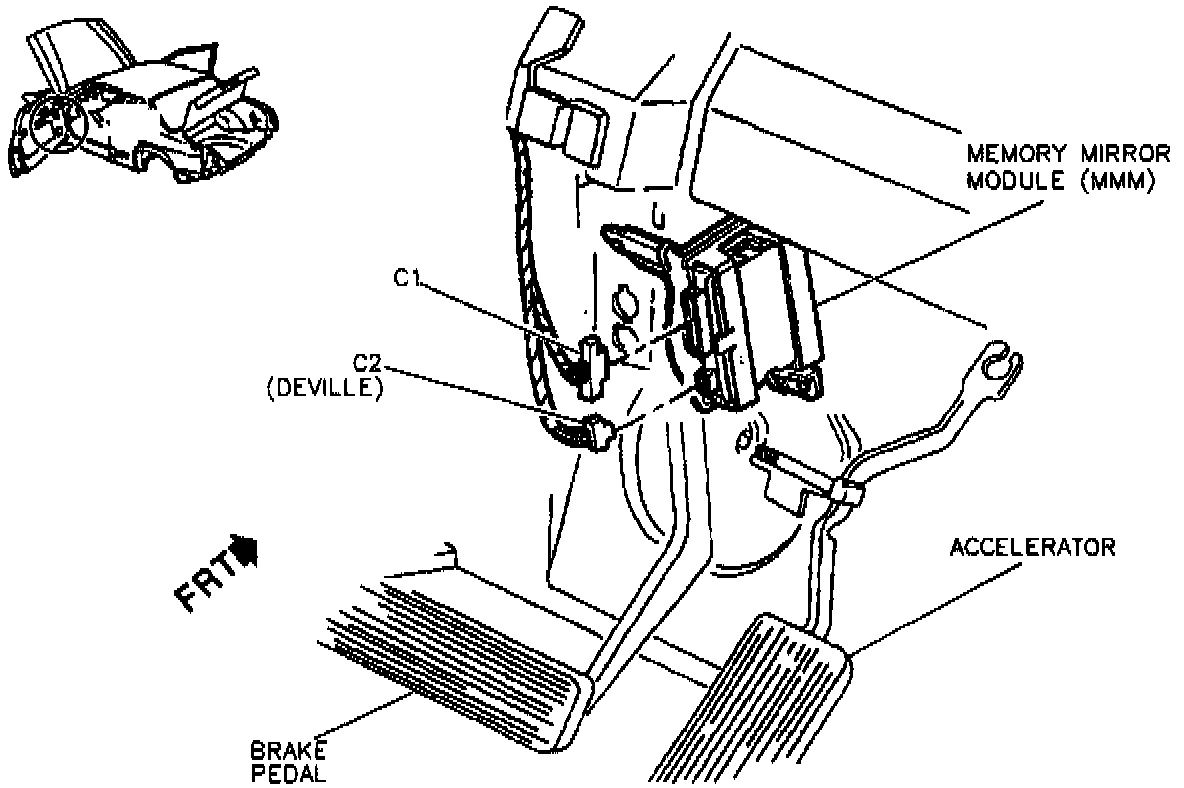 MEMORY MIRROR MODULE (MMM)

C1

C2 (DEVILLE)

FRT

ACCELERATOR

BRAKE PEDAL