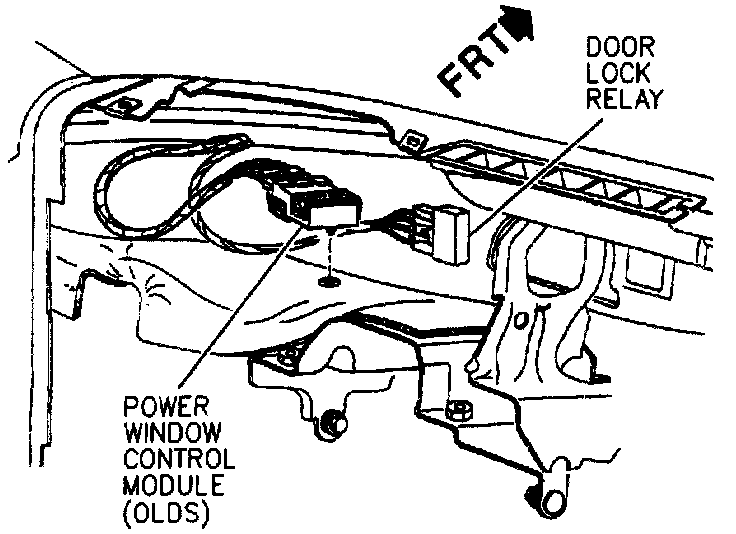 FRT

DOOR LOCK RELAY

POWER WINDOW CONTROL MODULE (OLDS)