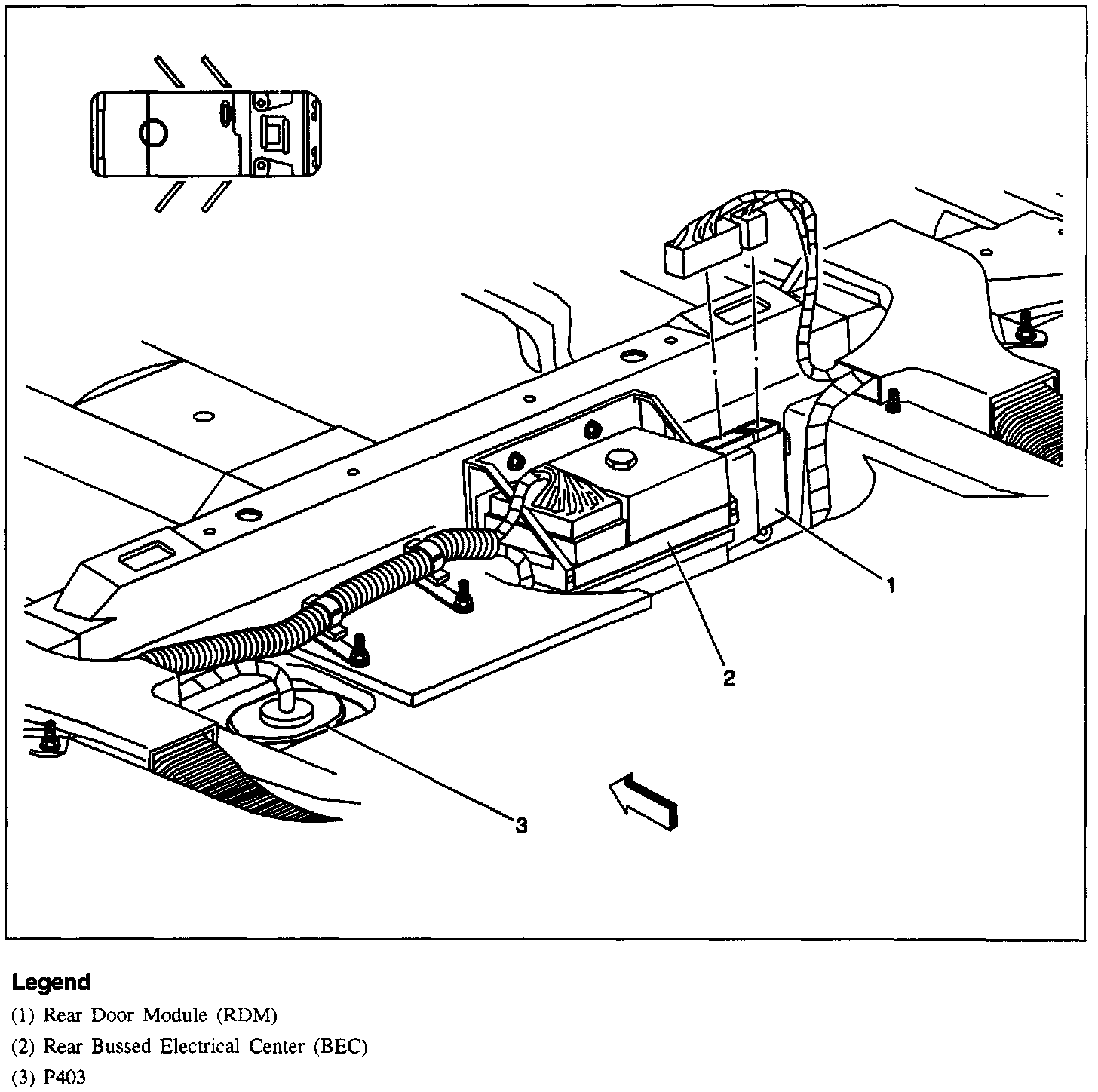 1

2

3

Legend

(1) Rear Door Module (RDM)

(2) Rear Bussed Electrical Center (BEC)

(3) P403