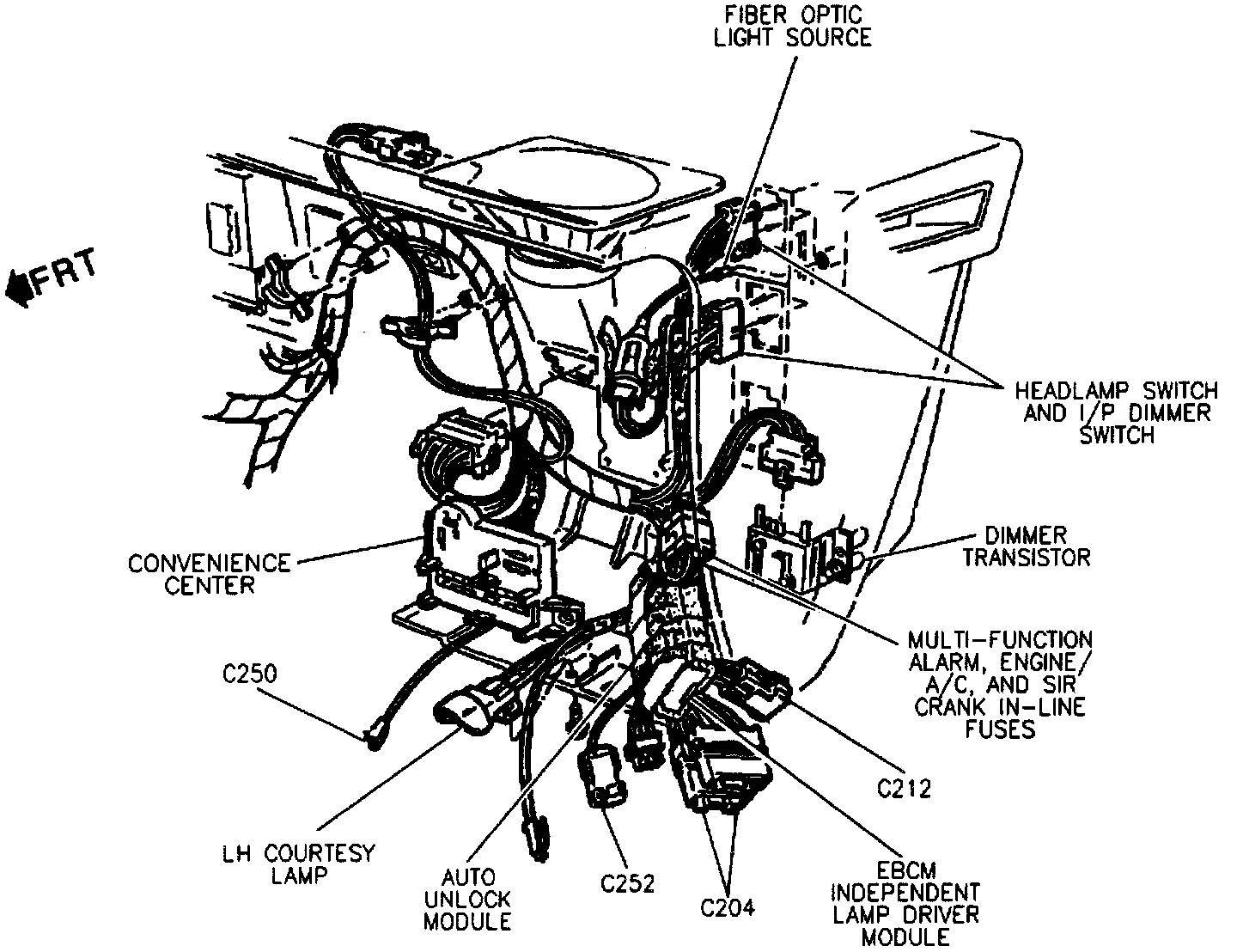 FIBER OPTIC LIGHT SOURCE

FRT

HEADLAMP SWITCH AND I/P DIMMER SWITCH

DIMMER TRANSISTOR

CONVENIENCE CENTER

MULTI-FUNCTION ALARM, ENGINE/ A/C, AND SIR CRANK IN-LINE FUSES

C250

C212

LH COURTESY LAMP

AUTO UNLOCK MODULE

C252

C204

EBCM INDEPENDENT LAMP DRIVER MODULE