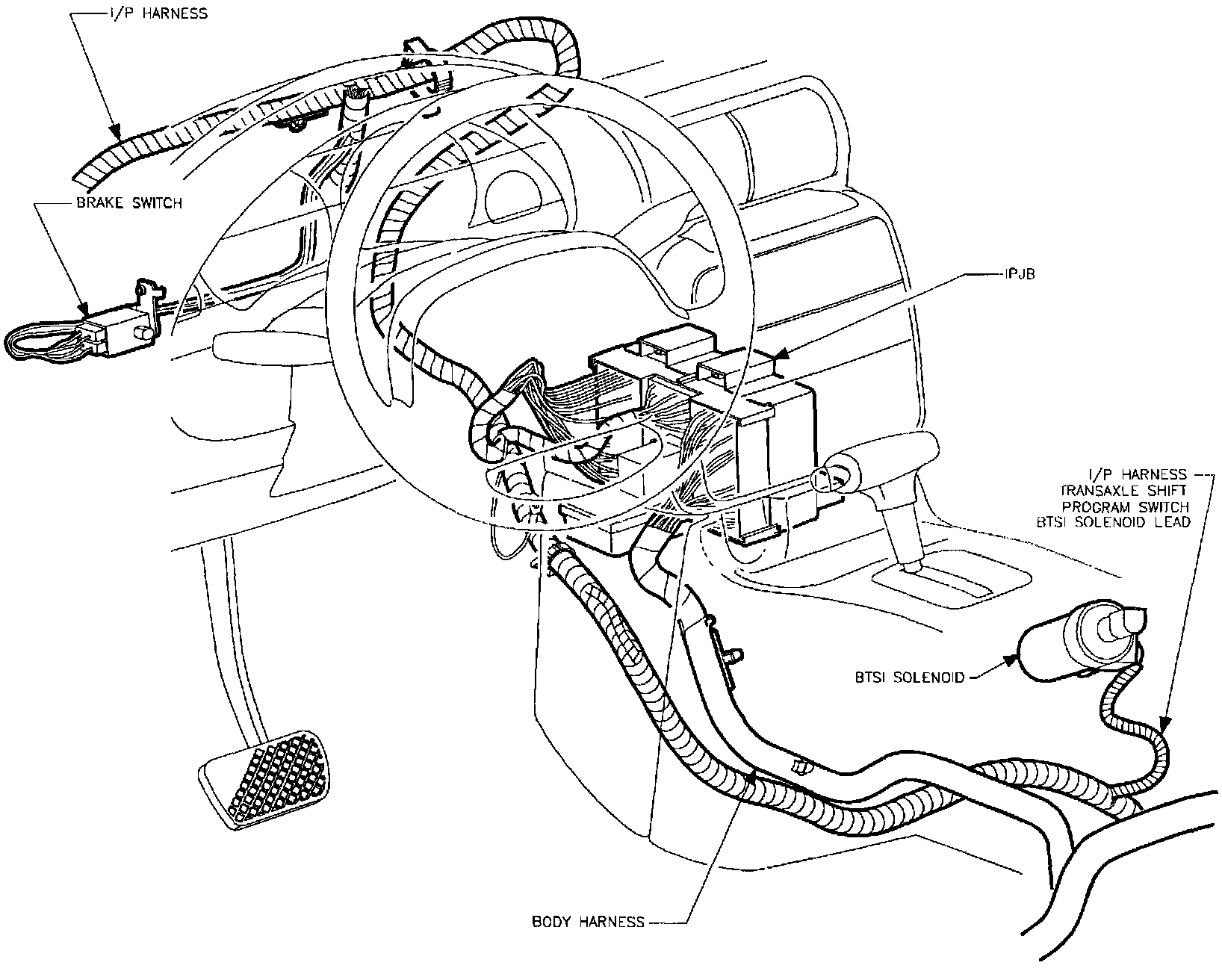 I/P HARNESS

BRAKE SWITCH

IPJB

I/P HARNESS
TRANSAXLE SHIFT
PROGRAM SWITCH
BTSI SOLENOID LEAD

BTSI SOLENOID

BODY HARNESS