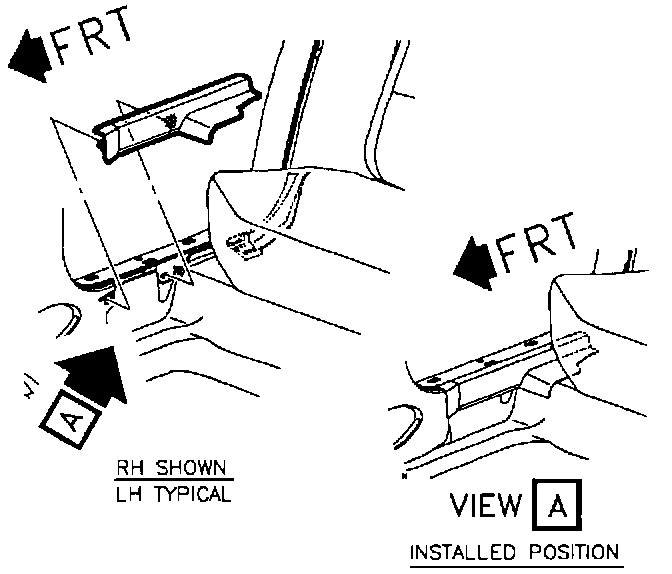 FRT

A

RH SHOWN
LH TYPICAL

FRT

VIEW A

INSTALLED POSITION