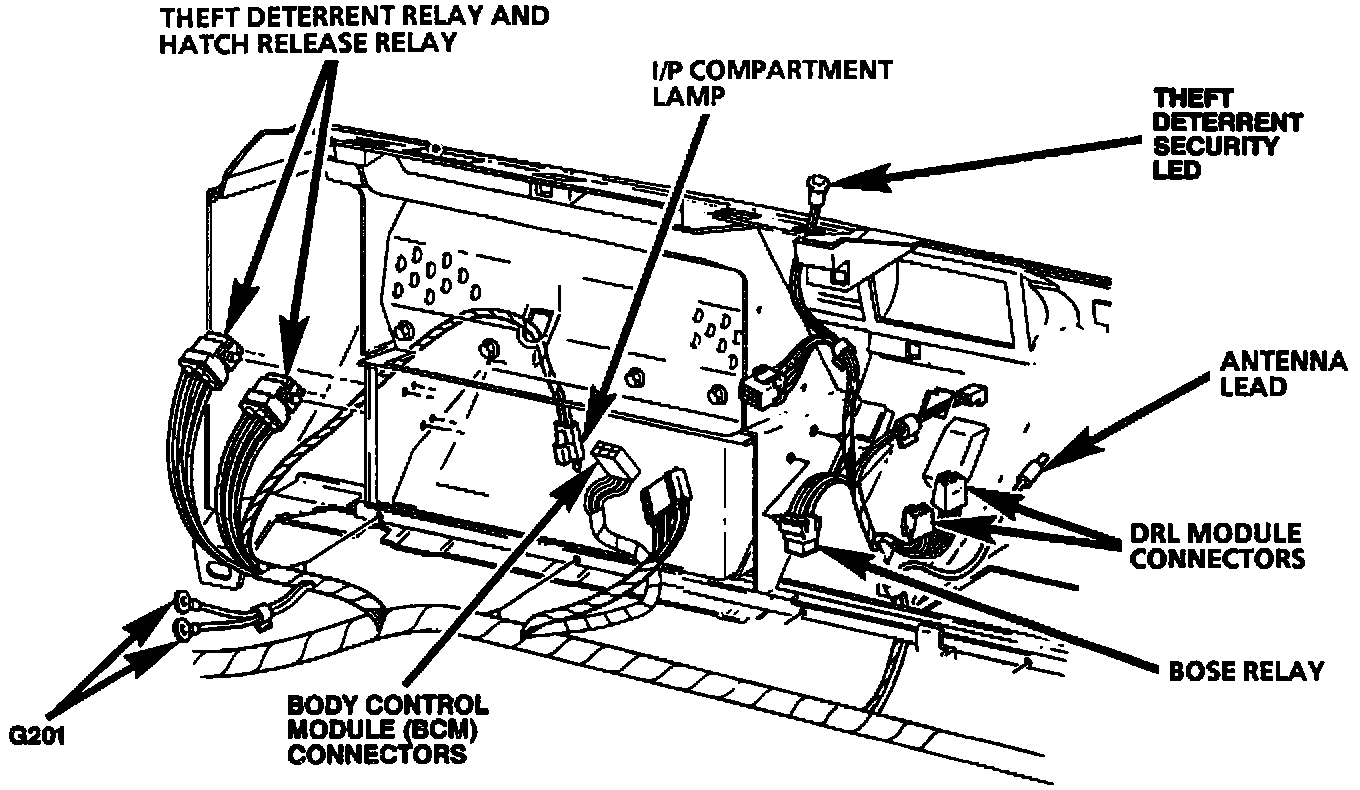 THEFT DETERRENT RELAY AND HATCH RELEASE RELAY

I/P COMPARTMENT LAMP

THEFT DETERRENT SECURITY LED

ANTENNA LEAD

DRL MODULE CONNECTORS

BOSE RELAY

BODY CONTROL MODULE (BCM) CONNECTORS

G201