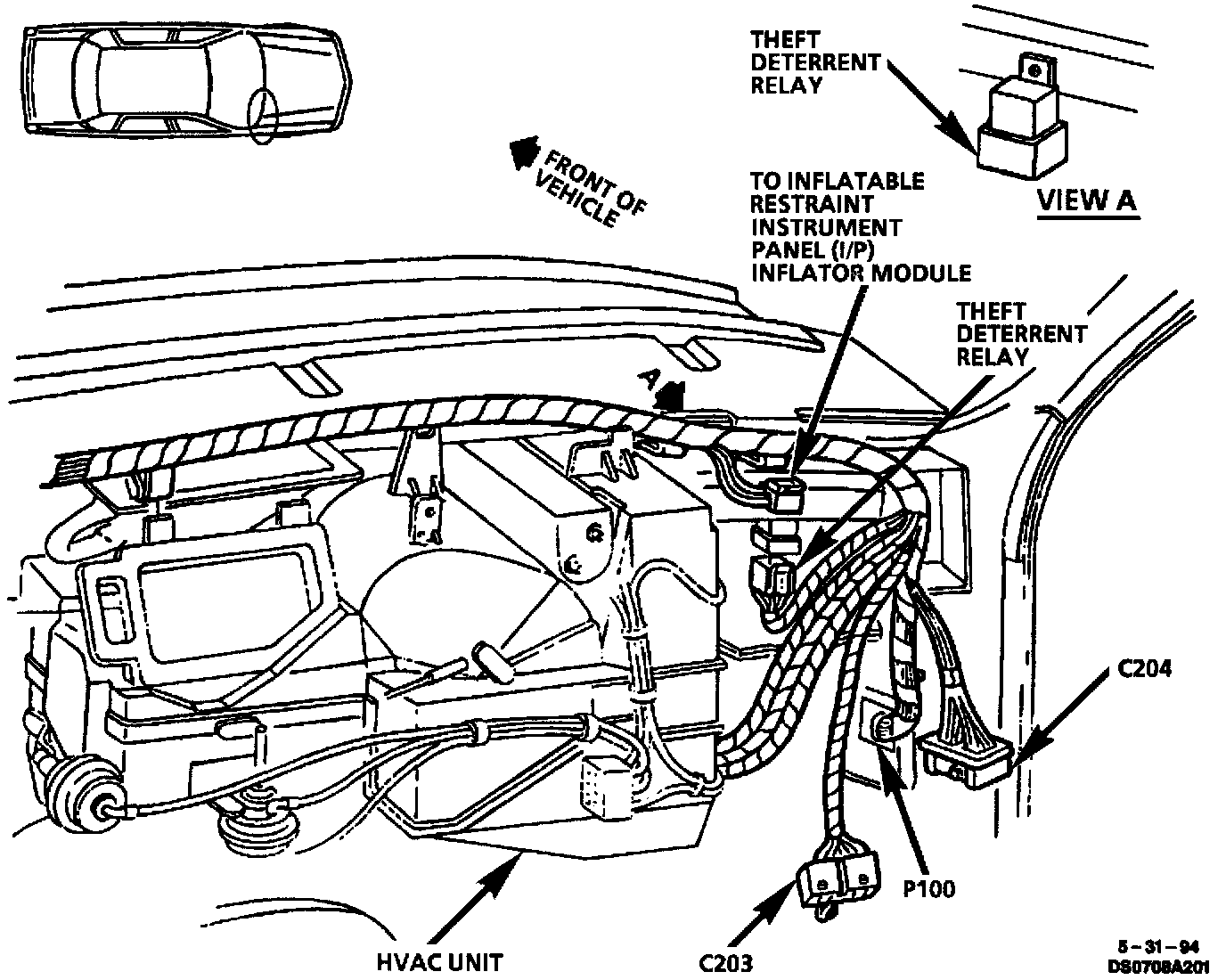 THEFT DETERRENT RELAY

VIEW A

FRONT OF VEHICLE

TO INFLATABLE RESTRAINT INSTRUMENT PANEL (I/P) INFLATOR MODULE

THEFT DETERRENT RELAY

A

C204

P100

HVAC UNIT

C203

5 – 31 – 94
DS0708A201