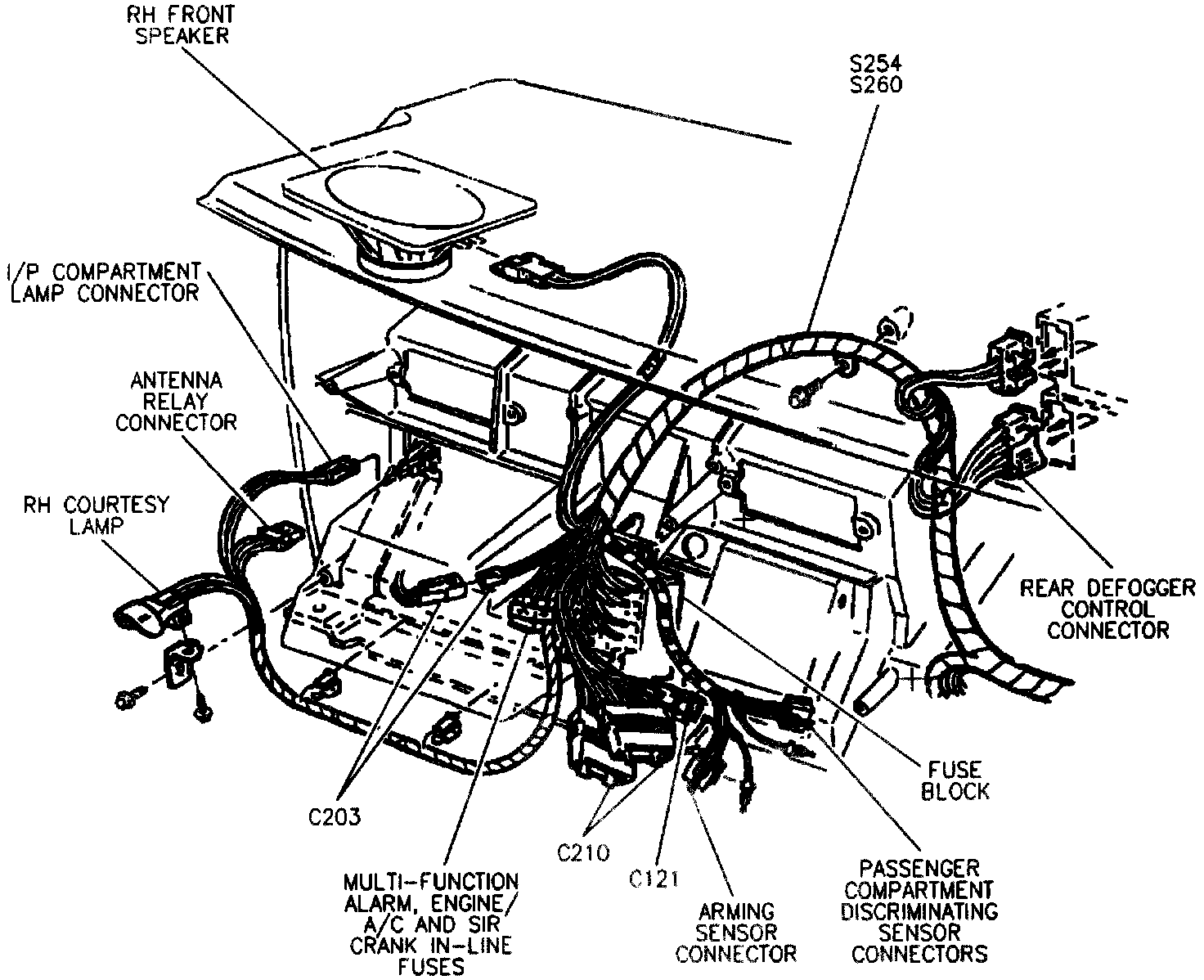 RH FRONT SPEAKER

S254
S260

I/P COMPARTMENT LAMP CONNECTOR

ANTENNA RELAY CONNECTOR

RH COURTESY LAMP

REAR DEFOGGER CONTROL CONNECTOR

FUSE BLOCK

C203

C210

C121

MULTI-FUNCTION ALARM, ENGINE/ A/C AND SIR CRANK IN-LINE FUSES

ARMING SENSOR CONNECTOR

PASSENGER COMPARTMENT DISCRIMINATING SENSOR CONNECTORS