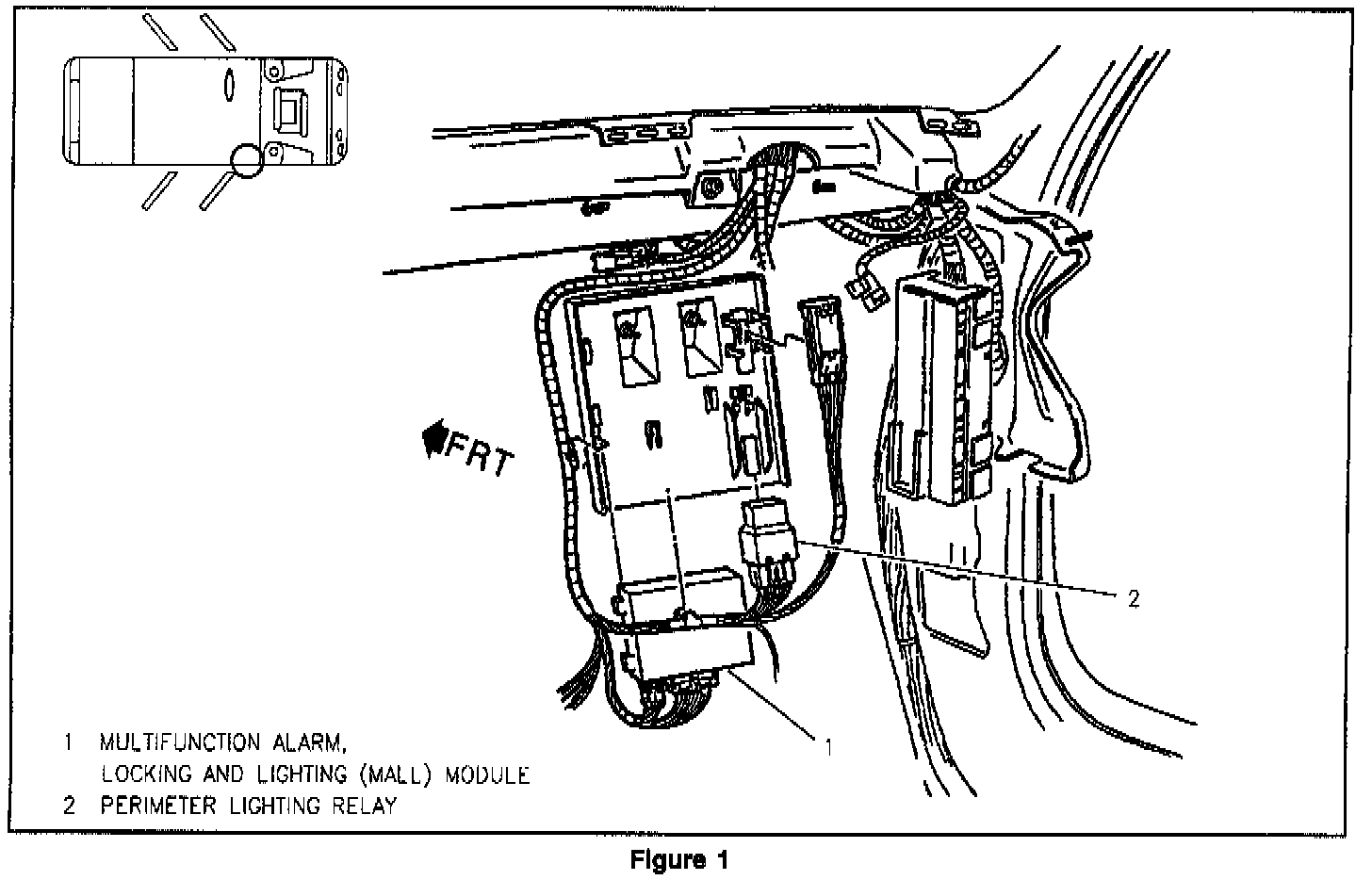 FRT

2

1

1 MULTIFUNCTION ALARM, LOCKING AND LIGHTING (MALL) MODULE
2 PERIMETER LIGHTING RELAY

Figure 1