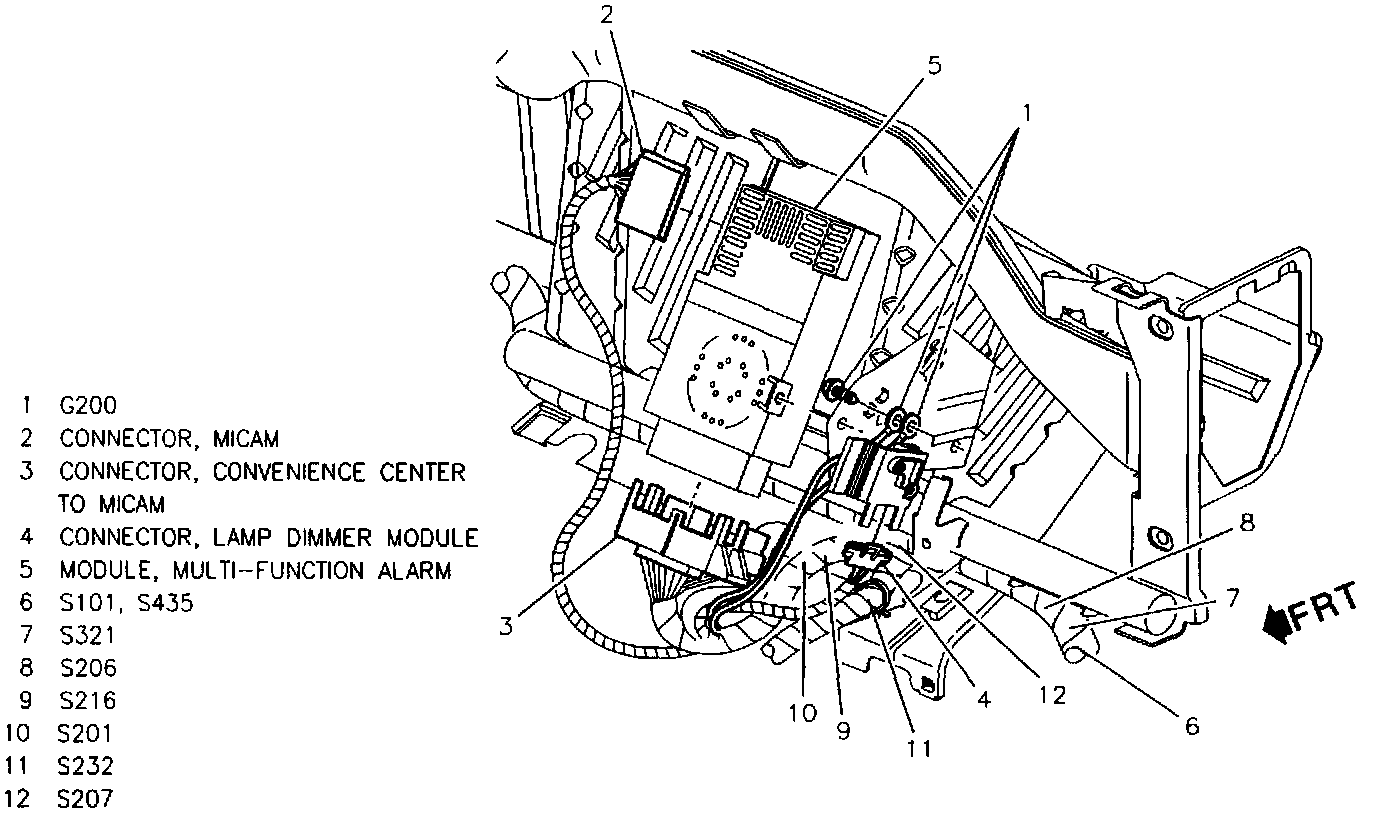 1 G200
2 CONNECTOR, MICAM
3 CONNECTOR, CONVENIENCE CENTER TO MICAM
4 CONNECTOR, LAMP DIMMER MODULE
5 MODULE, MULTI-FUNCTION ALARM
6 S101, S435
7 S321
8 S206
9 S216
10 S201
11 S232
12 S207

2
5
1
8
7
FRT
3
10
9
11
4
12
6