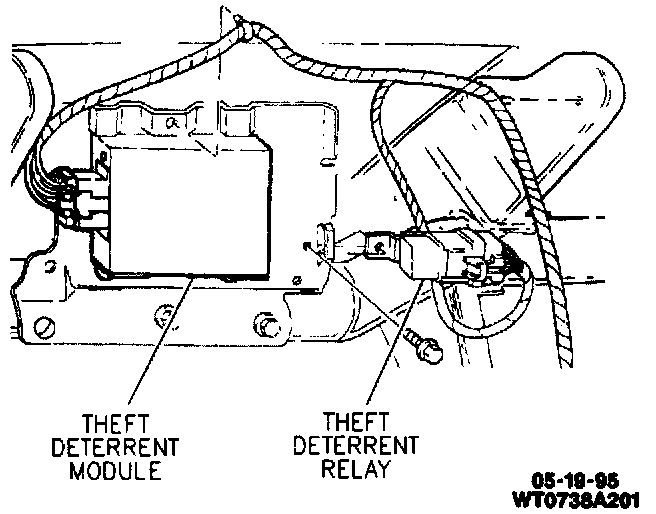 THEFT DETERRENT MODULE

THEFT DETERRENT RELAY

05-19-95
WT0738A201