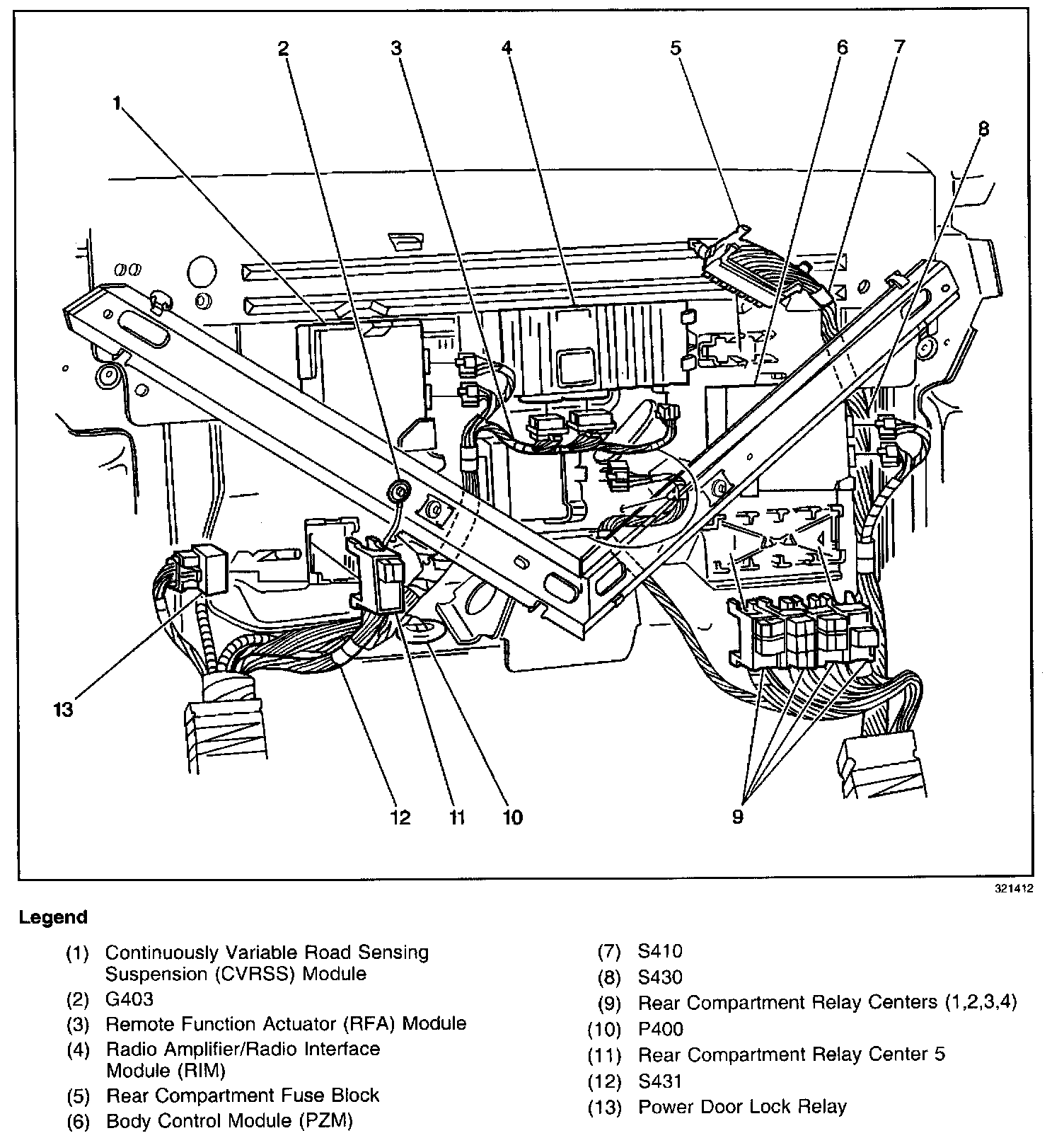 2 3 4 5 6 7
1
8
13
12 11 10 9

321412

Legend

(1) Continuously Variable Road Sensing Suspension (CVRSS) Module
(2) G403
(3) Remote Function Actuator (RFA) Module
(4) Radio Amplifier/Radio Interface Module (RIM)
(5) Rear Compartment Fuse Block
(6) Body Control Module (PZM)

(7) S410
(8) S430
(9) Rear Compartment Relay Centers (1,2,3,4)
(10) P400
(11) Rear Compartment Relay Center 5
(12) S431
(13) Power Door Lock Relay