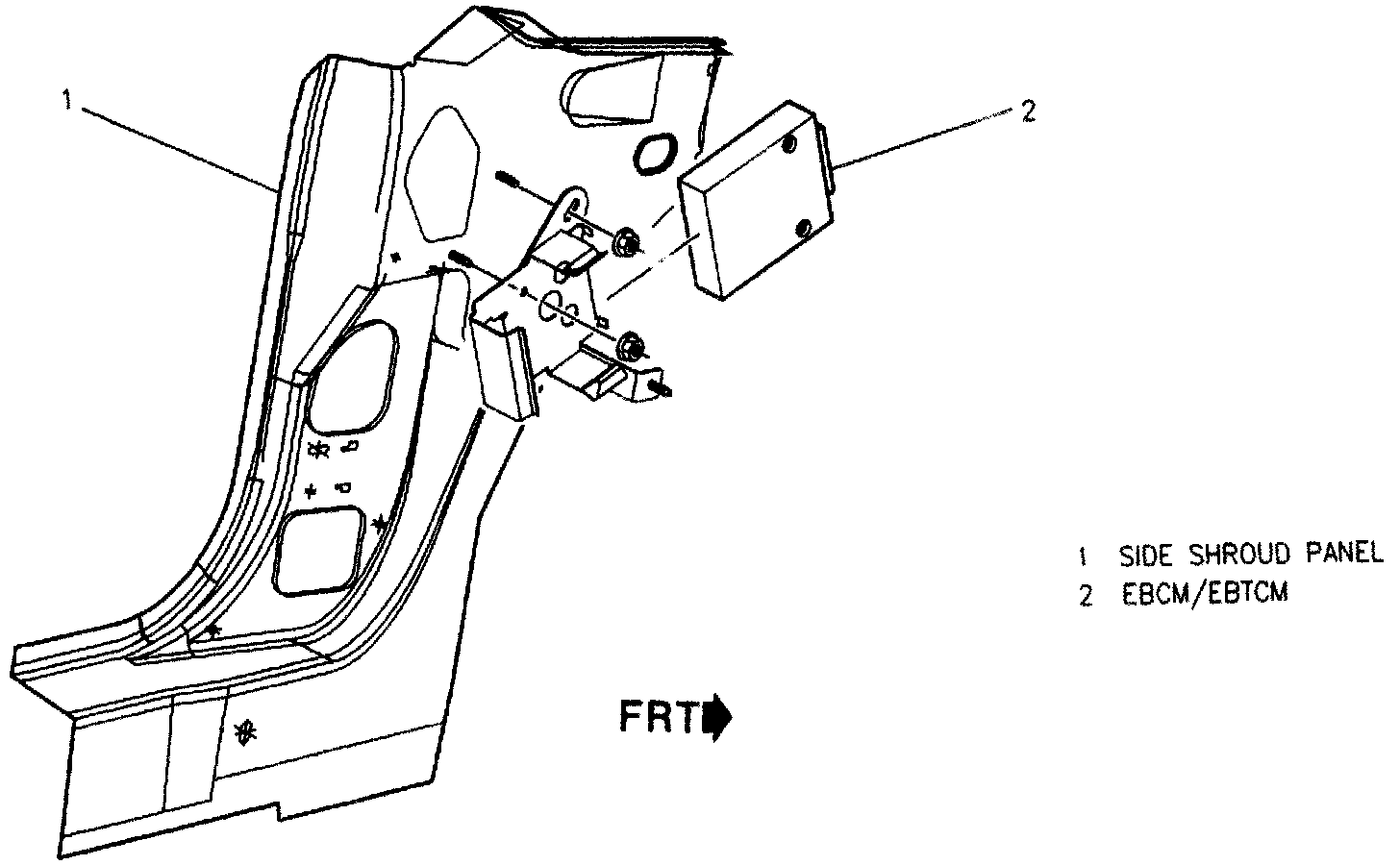 1

2

1 SIDE SHROUD PANEL
2 EBCM/EBTCM

FRT