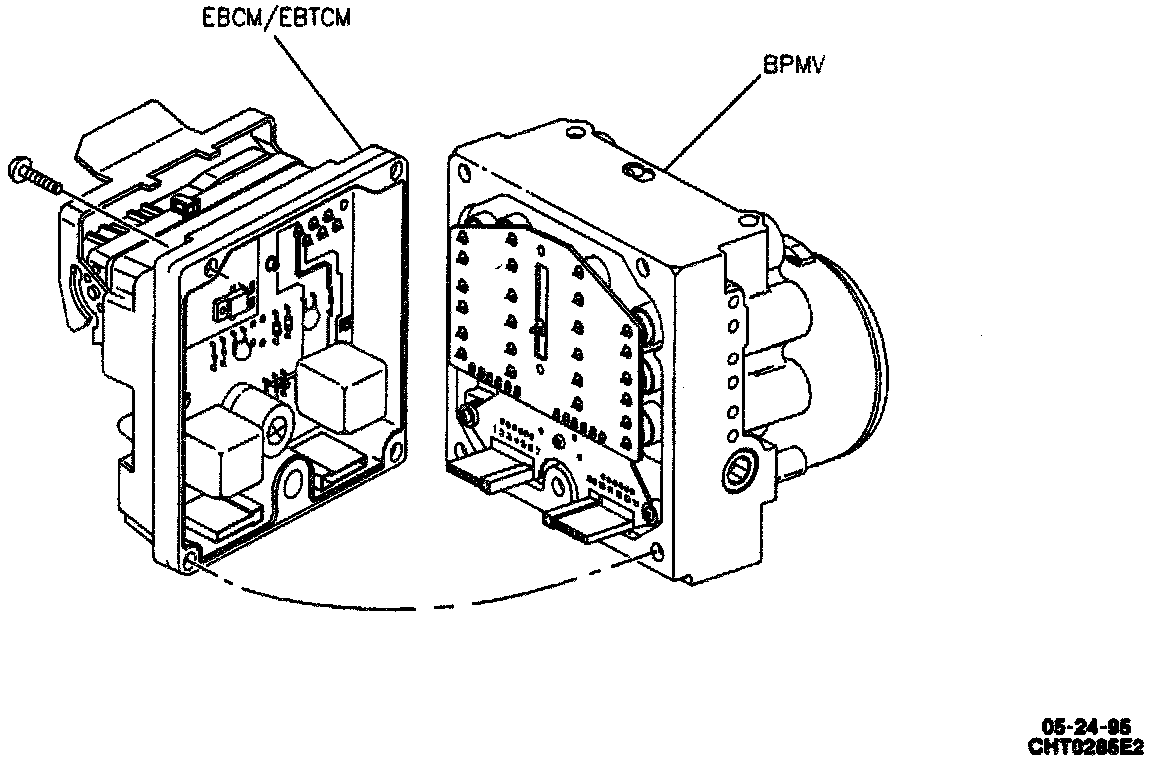 EBCM/EBTCM

BPMV

05-24-95
CHT0285E2