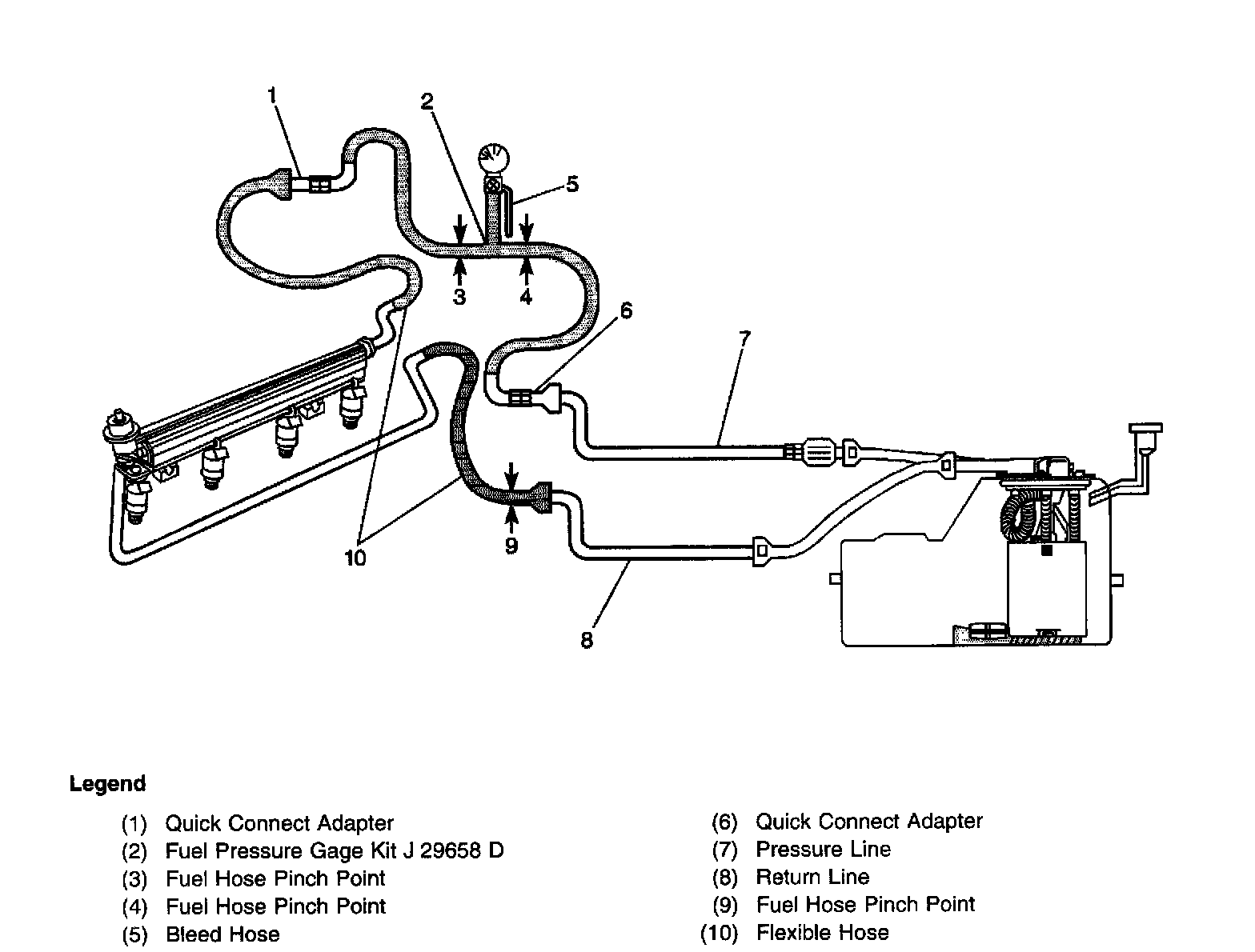 1
2
5
3
4
6
7
10
9
8

Legend

(1) Quick Connect Adapter
(2) Fuel Pressure Gage Kit J 29658 D
(3) Fuel Hose Pinch Point
(4) Fuel Hose Pinch Point
(5) Bleed Hose

(6) Quick Connect Adapter
(7) Pressure Line
(8) Return Line
(9) Fuel Hose Pinch Point
(10) Flexible Hose