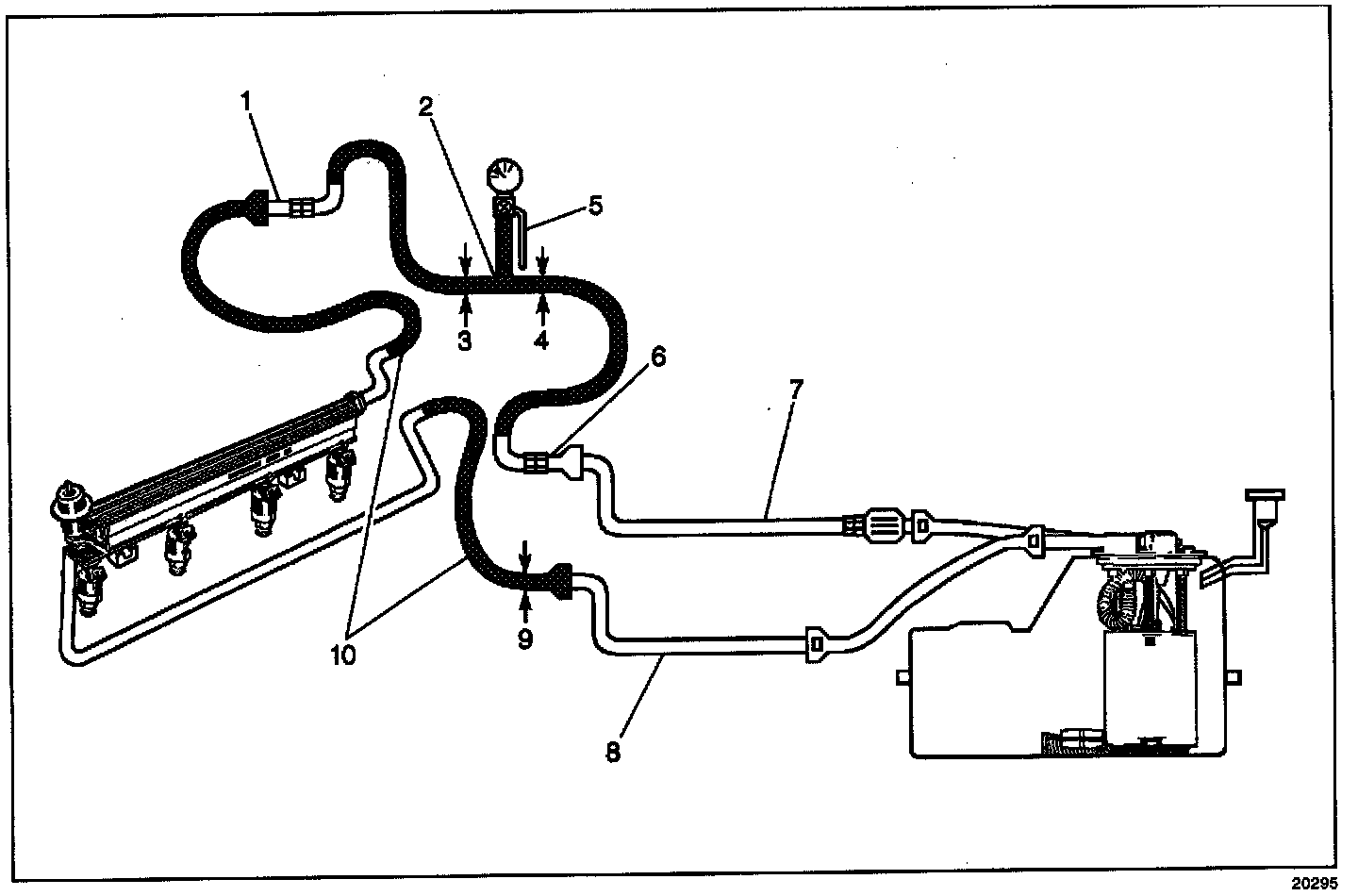 1
2
5
3
4
6
7
10
9
8
20295