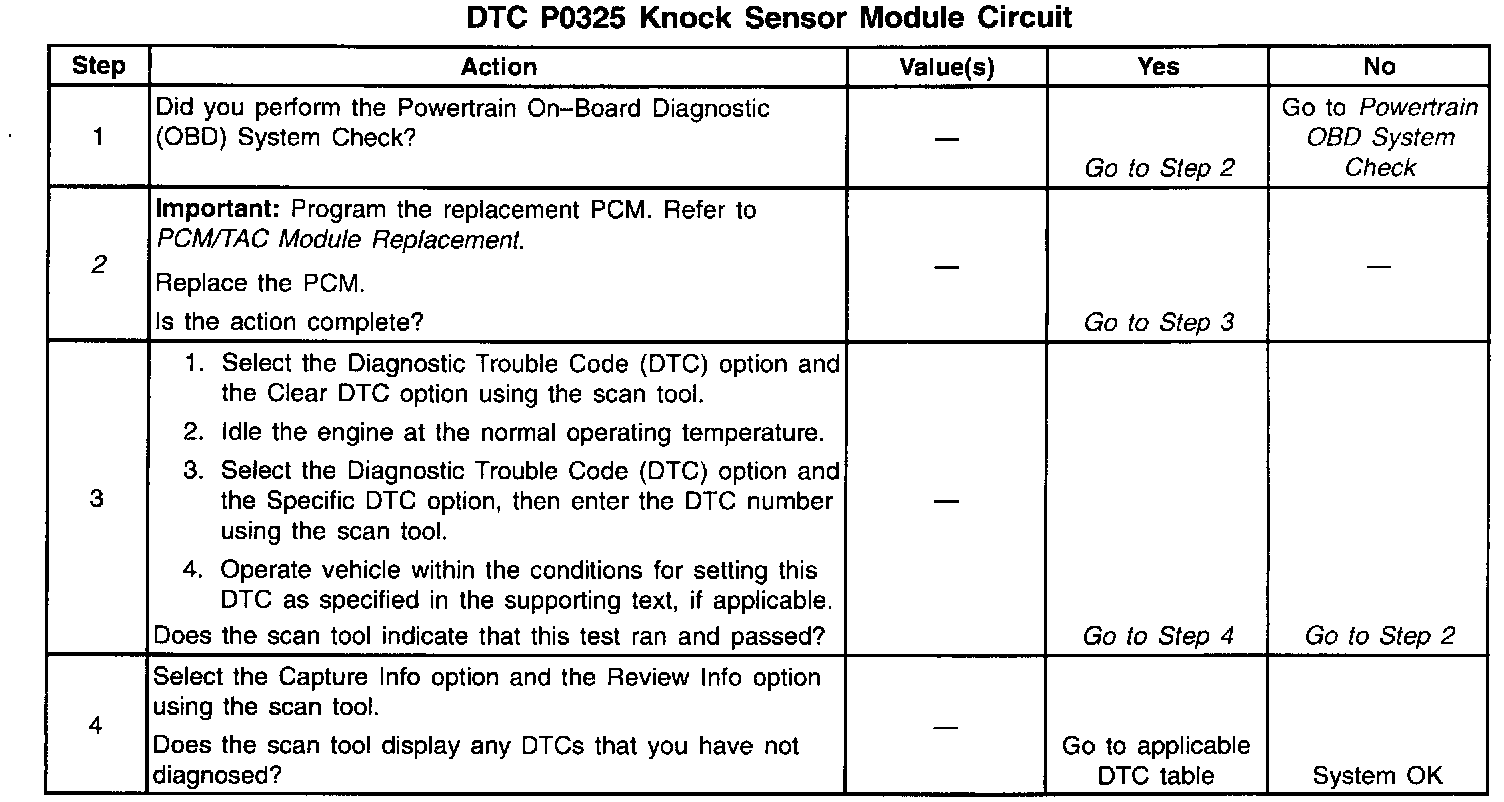 DTC P0325 Knock Sensor Module Circuit

| Step | Action | Value(s) | Yes | No |
|---|---|---|---|---|
| 1 | Did you perform the Powertrain On–Board Diagnostic (OBD) System Check? | — | Go to Step 2 | Go to Powertrain OBD System Check |
| 2 | Important: Program the replacement PCM. Refer to PCM/TAC Module Replacement. Replace the PCM. Is the action complete? | — | Go to Step 3 | — |
| 3 | 1. Select the Diagnostic Trouble Code (DTC) option and the Clear DTC option using the scan tool. 2. Idle the engine at the normal operating temperature. 3. Select the Diagnostic Trouble Code (DTC) option and the Specific DTC option, then enter the DTC number using the scan tool. 4. Operate vehicle within the conditions for setting this DTC as specified in the supporting text, if applicable. Does the scan tool indicate that this test ran and passed? | — | Go to Step 4 | Go to Step 2 |
| 4 | Select the Capture Info option and the Review Info option using the scan tool. Does the scan tool display any DTCs that you have not diagnosed? | — | Go to applicable DTC table | System OK |