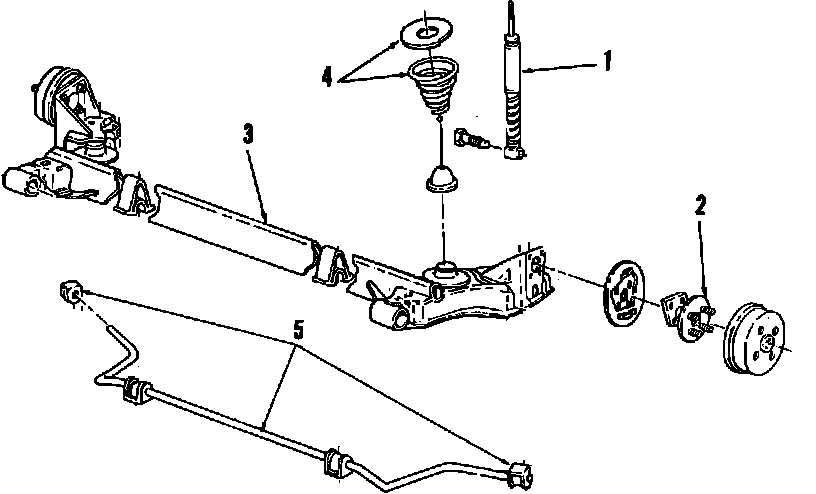 4
1
3
2
5