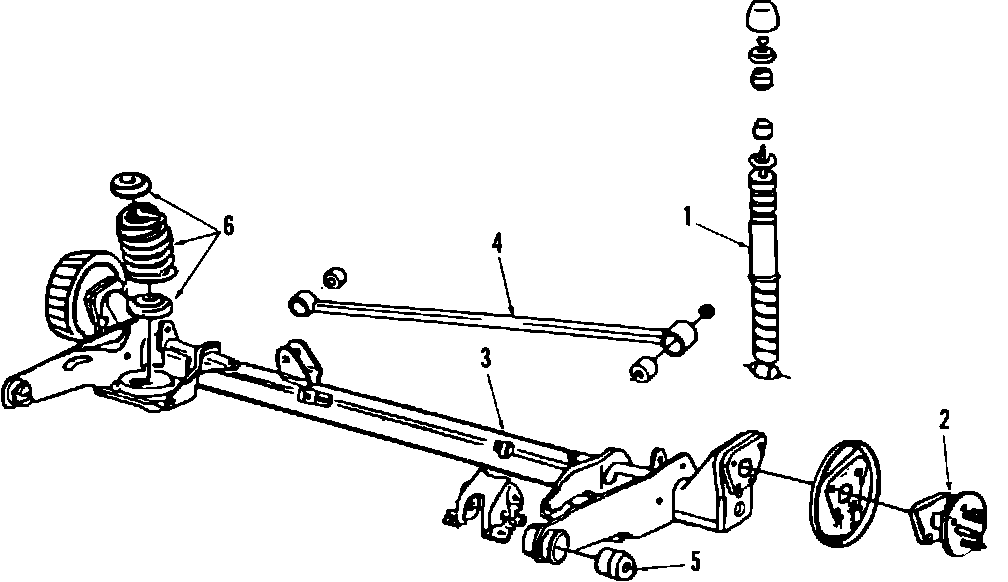 6
4
1
3
2
5