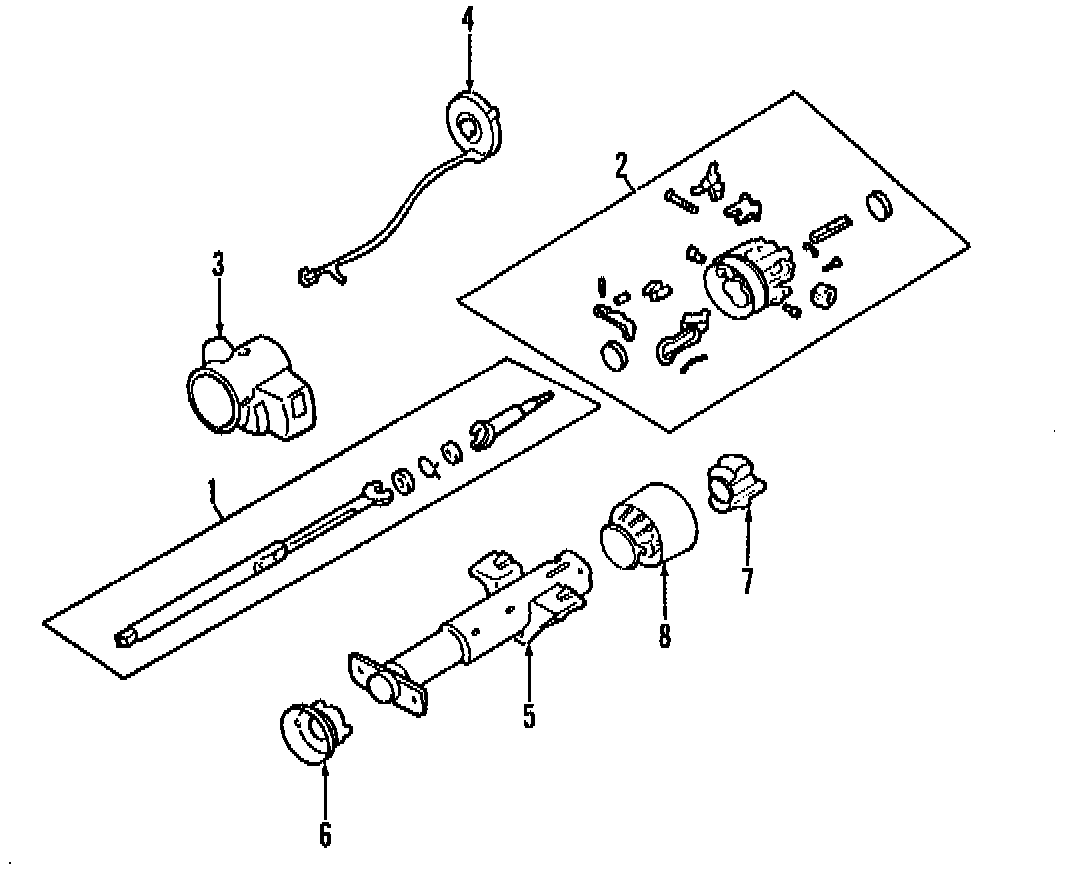 4
2
3
1
7
8
5
6