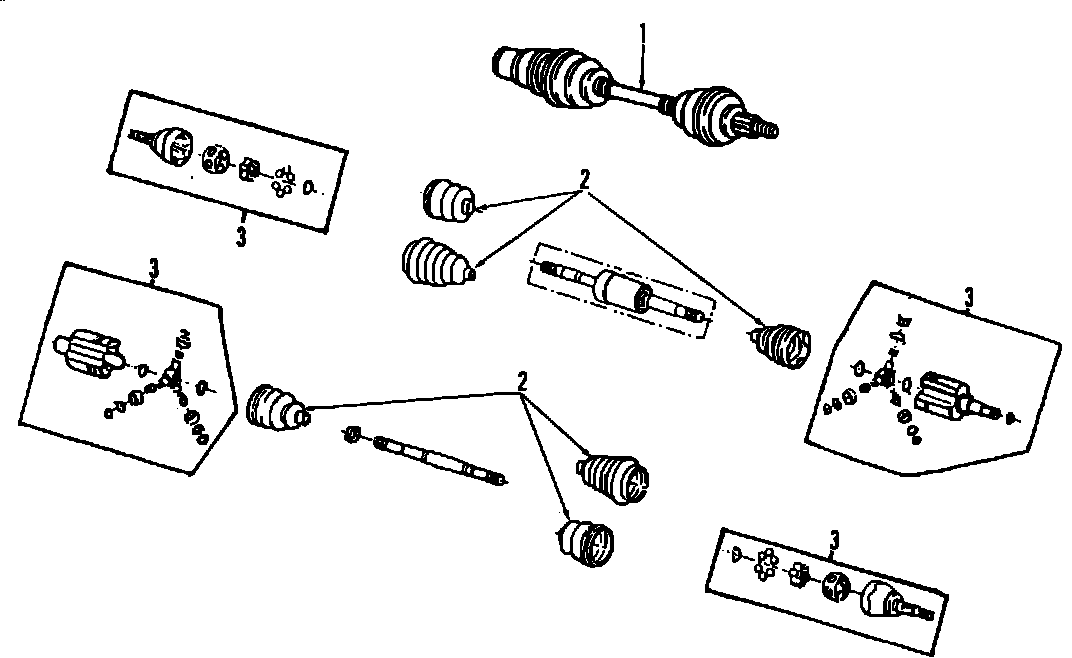 1
3
2
3
3
2
3