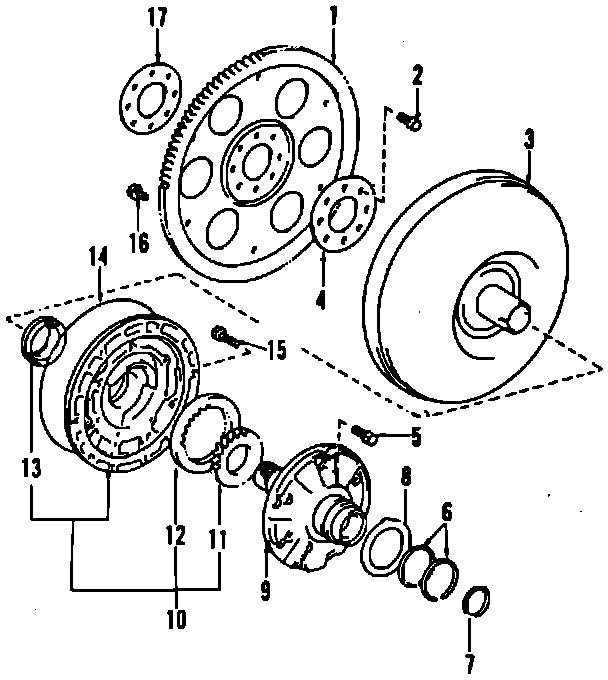 17
1
2
3
16
4
14
15
13
5
8
6
12
11
9
10
7