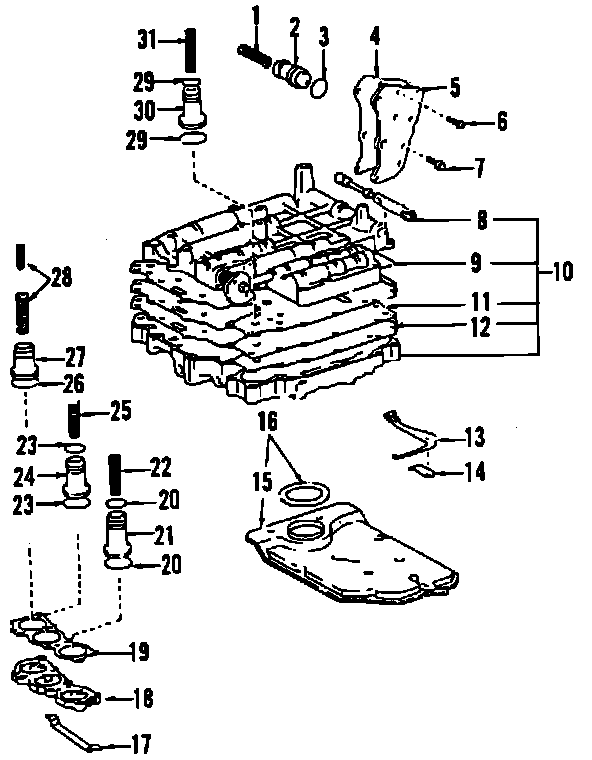 31
1
2
3
4
5
6
7
29
30
29
8
9
10
11
12
28
27
26
25
23
24
23
22
20
21
20
16
15
13
14
19
18
17