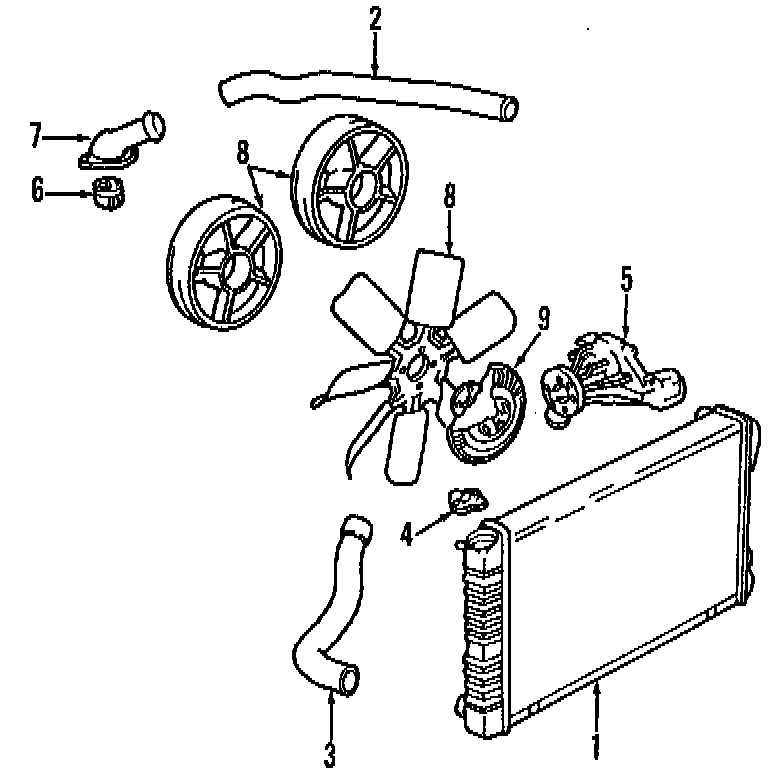 2
7
8
6
8
5
9
4
3
1