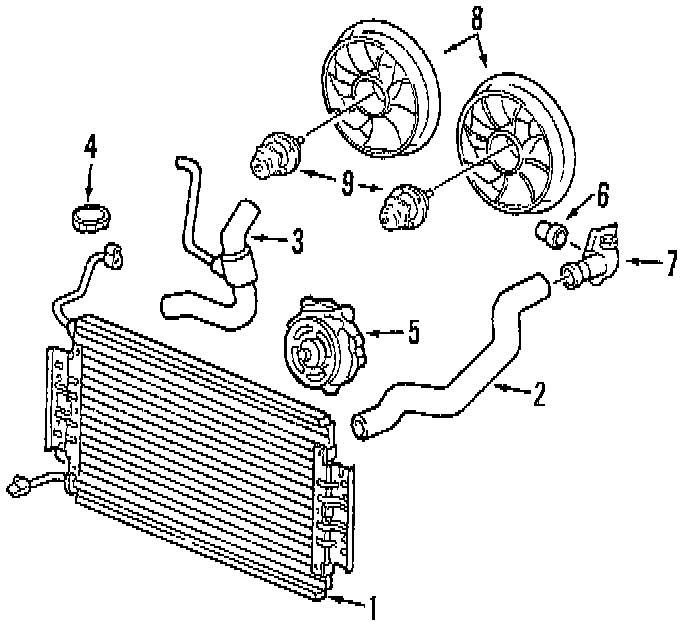 8
4
9
6
3
7
5
2
1