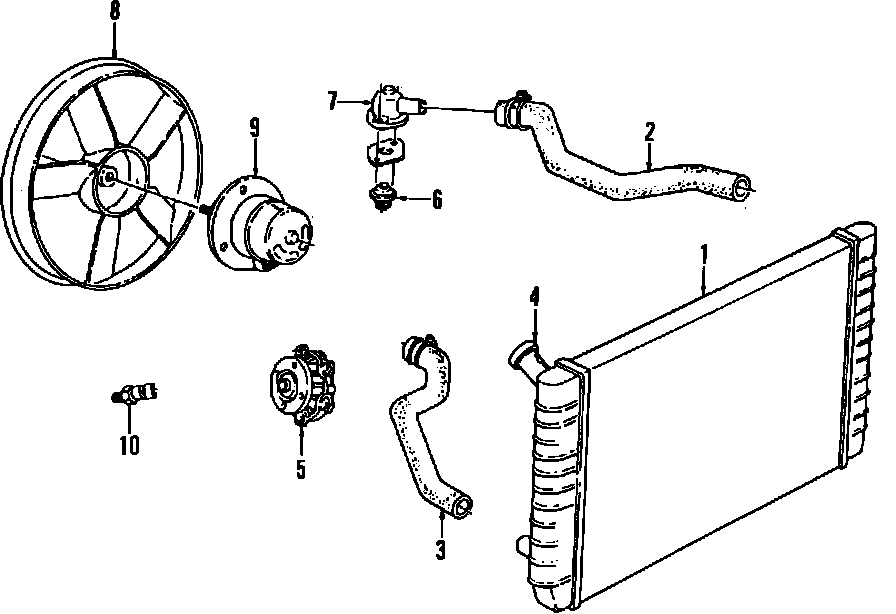 8
7
2
9
6
1
4
10
5
3