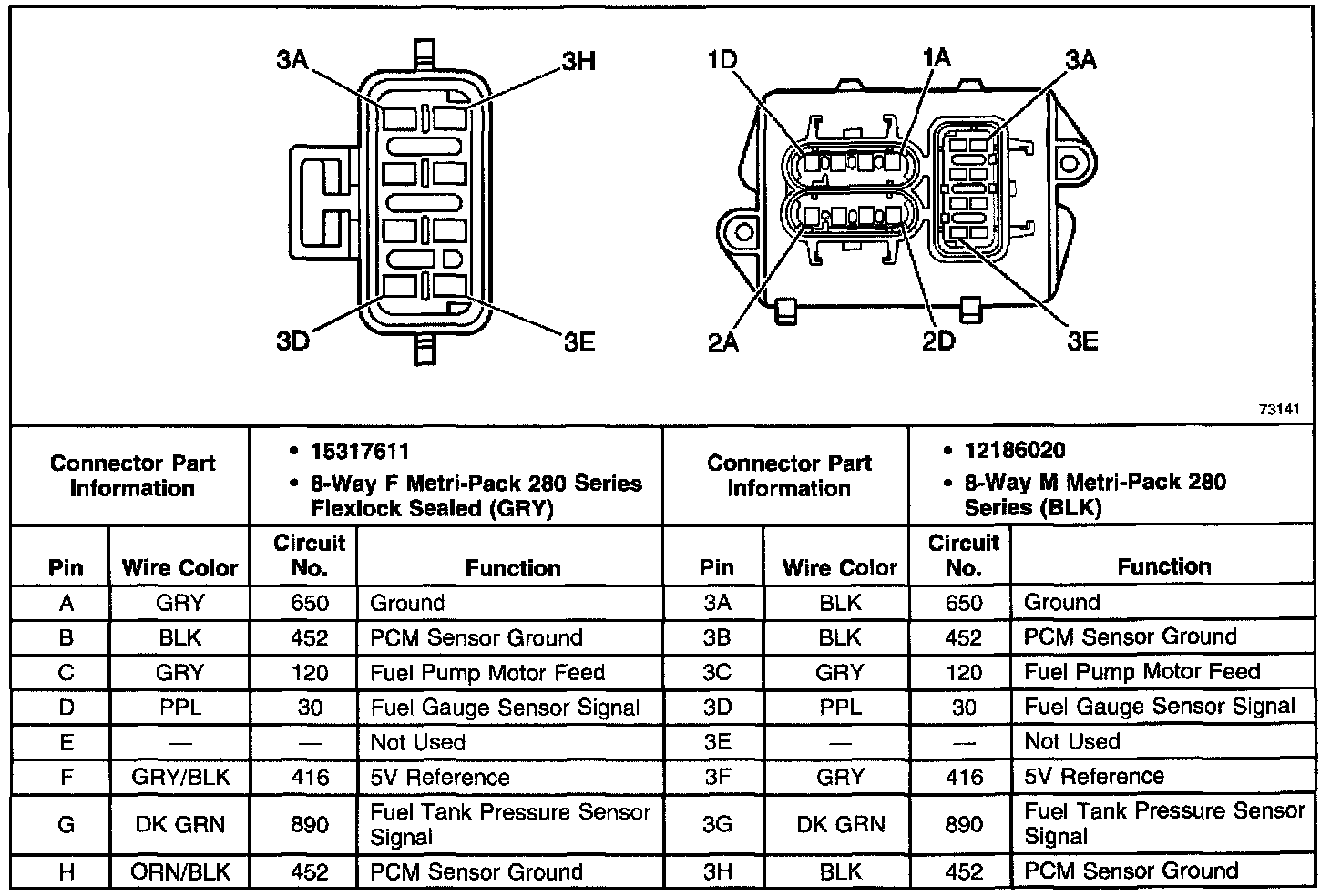 3A
3H
3D
3E

1D
1A
3A
2A
2D
3E

73141

| Connector Part Information | | • 15317611 • 8-Way F Metri-Pack 280 Series Flexlock Sealed (GRY) | | Connector Part Information | | • 12186020 • 8-Way M Metri-Pack 280 Series (BLK) | |
|---|---|---|---|---|---|---|---|
| Pin | Wire Color | Circuit No. | Function | Pin | Wire Color | Circuit No. | Function |
| A | GRY | 650 | Ground | 3A | BLK | 650 | Ground |
| B | BLK | 452 | PCM Sensor Ground | 3B | BLK | 452 | PCM Sensor Ground |
| C | GRY | 120 | Fuel Pump Motor Feed | 3C | GRY | 120 | Fuel Pump Motor Feed |
| D | PPL | 30 | Fuel Gauge Sensor Signal | 3D | PPL | 30 | Fuel Gauge Sensor Signal |
| E | — | — | Not Used | 3E | — | — | Not Used |
| F | GRY/BLK | 416 | 5V Reference | 3F | GRY | 416 | 5V Reference |
| G | DK GRN | 890 | Fuel Tank Pressure Sensor Signal | 3G | DK GRN | 890 | Fuel Tank Pressure Sensor Signal |
| H | ORN/BLK | 452 | PCM Sensor Ground | 3H | BLK | 452 | PCM Sensor Ground |