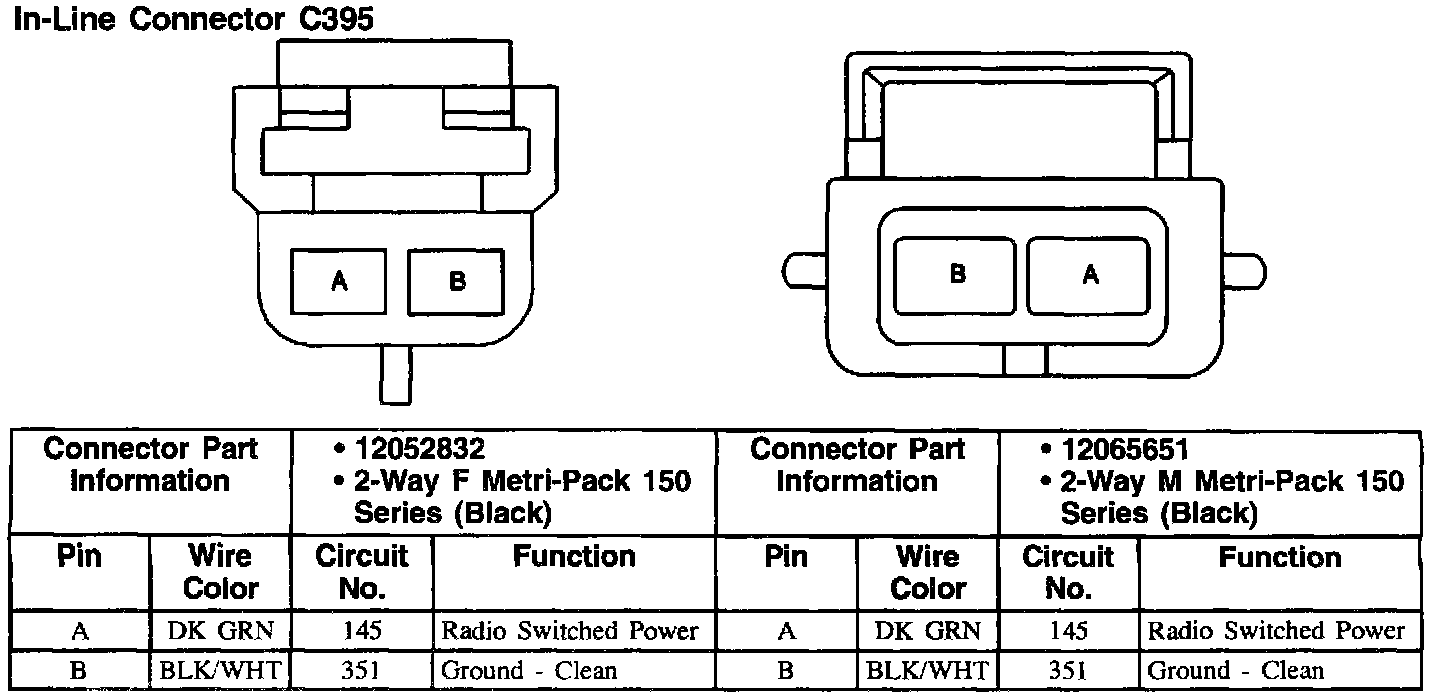 In-Line Connector C395

A
B

B
A

| Connector Part Information | | • 12052832 • 2-Way F Metri-Pack 150 Series (Black) | | Connector Part Information | | • 12065651 • 2-Way M Metri-Pack 150 Series (Black) | |
|---|---|---|---|---|---|---|---|
| Pin | Wire Color | Circuit No. | Function | Pin | Wire Color | Circuit No. | Function |
| A | DK GRN | 145 | Radio Switched Power | A | DK GRN | 145 | Radio Switched Power |
| B | BLK/WHT | 351 | Ground - Clean | B | BLK/WHT | 351 | Ground - Clean |