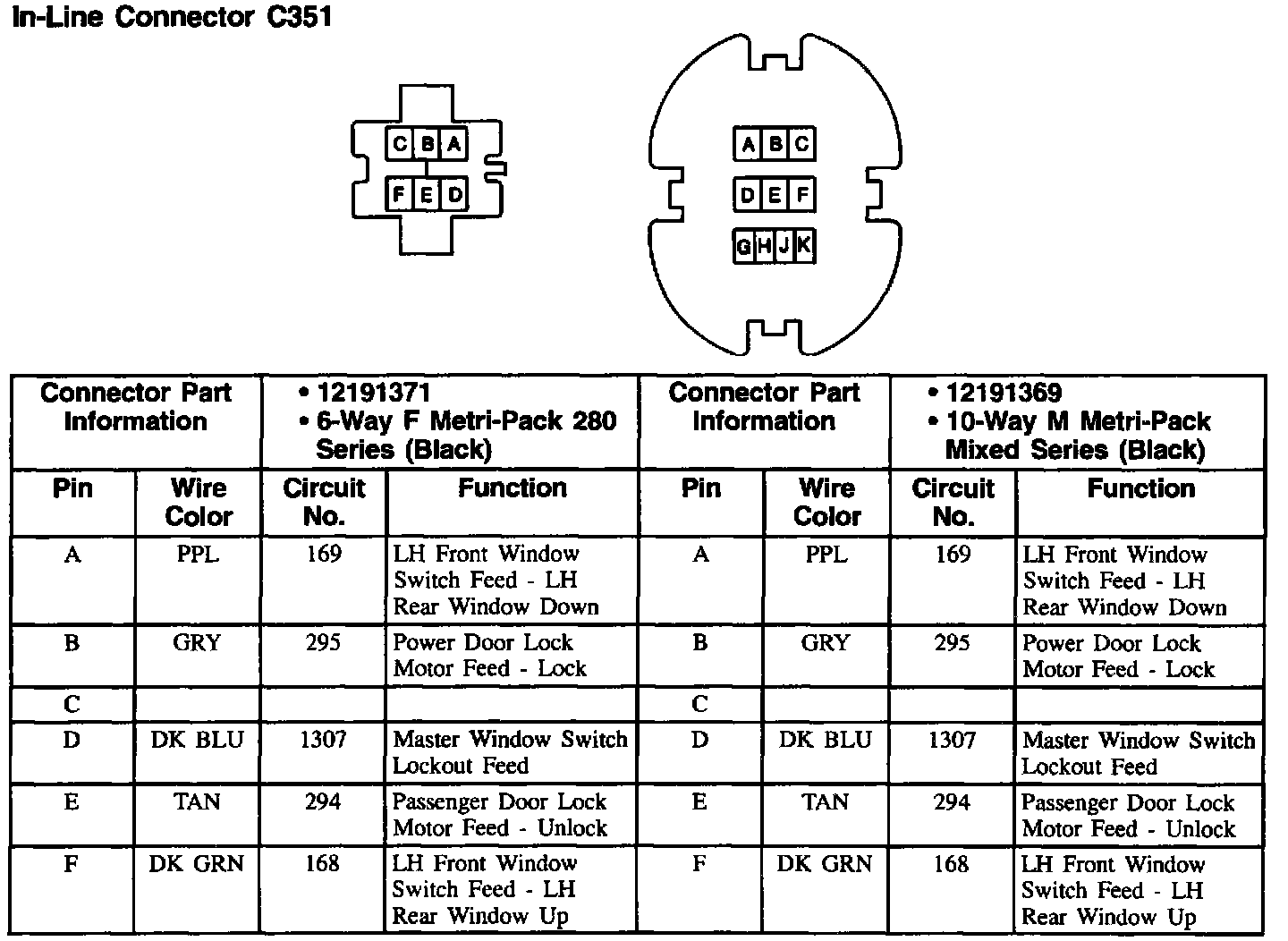 In-Line Connector C351

C B A
F E D

A B C
D E F
G H J K

| Connector Part Information | | • 12191371 • 6-Way F Metri-Pack 280 Series (Black) | | Connector Part Information | | • 12191369 • 10-Way M Metri-Pack Mixed Series (Black) | |
|---|---|---|---|---|---|---|---|
| Pin | Wire Color | Circuit No. | Function | Pin | Wire Color | Circuit No. | Function |
| A | PPL | 169 | LH Front Window Switch Feed - LH Rear Window Down | A | PPL | 169 | LH Front Window Switch Feed - LH Rear Window Down |
| B | GRY | 295 | Power Door Lock Motor Feed - Lock | B | GRY | 295 | Power Door Lock Motor Feed - Lock |
| C | | | | C | | | |
| D | DK BLU | 1307 | Master Window Switch Lockout Feed | D | DK BLU | 1307 | Master Window Switch Lockout Feed |
| E | TAN | 294 | Passenger Door Lock Motor Feed - Unlock | E | TAN | 294 | Passenger Door Lock Motor Feed - Unlock |
| F | DK GRN | 168 | LH Front Window Switch Feed - LH Rear Window Up | F | DK GRN | 168 | LH Front Window Switch Feed - LH Rear Window Up |