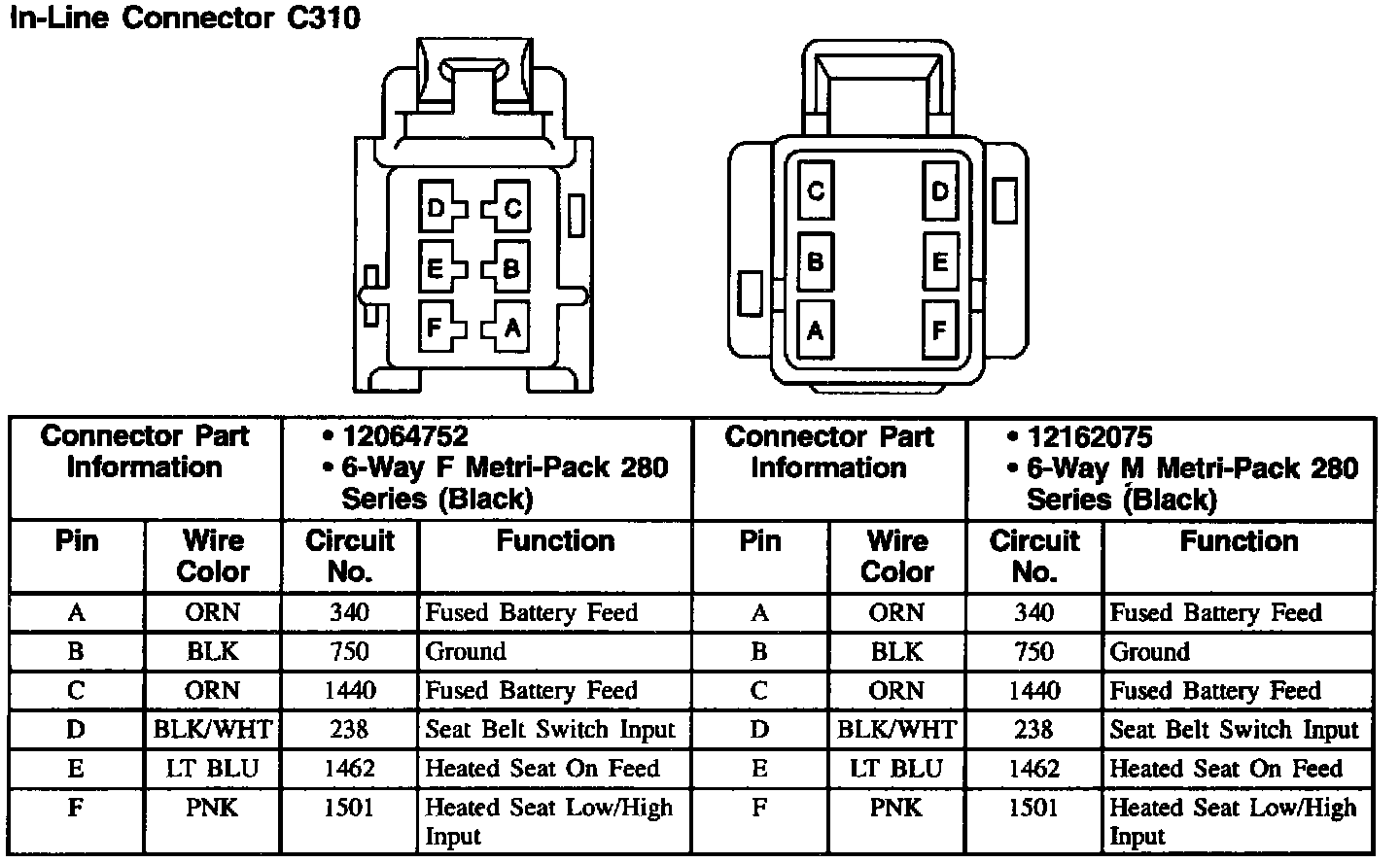 In-Line Connector C310

D C
E B
F A

C D
B E
A F

| Connector Part Information | | • 12064752 • 6-Way F Metri-Pack 280 Series (Black) | | Connector Part Information | | • 12162075 • 6-Way M Metri-Pack 280 Series (Black) | |
|---|---|---|---|---|---|---|---|
| Pin | Wire Color | Circuit No. | Function | Pin | Wire Color | Circuit No. | Function |
| A | ORN | 340 | Fused Battery Feed | A | ORN | 340 | Fused Battery Feed |
| B | BLK | 750 | Ground | B | BLK | 750 | Ground |
| C | ORN | 1440 | Fused Battery Feed | C | ORN | 1440 | Fused Battery Feed |
| D | BLK/WHT | 238 | Seat Belt Switch Input | D | BLK/WHT | 238 | Seat Belt Switch Input |
| E | LT BLU | 1462 | Heated Seat On Feed | E | LT BLU | 1462 | Heated Seat On Feed |
| F | PNK | 1501 | Heated Seat Low/High Input | F | PNK | 1501 | Heated Seat Low/High Input |