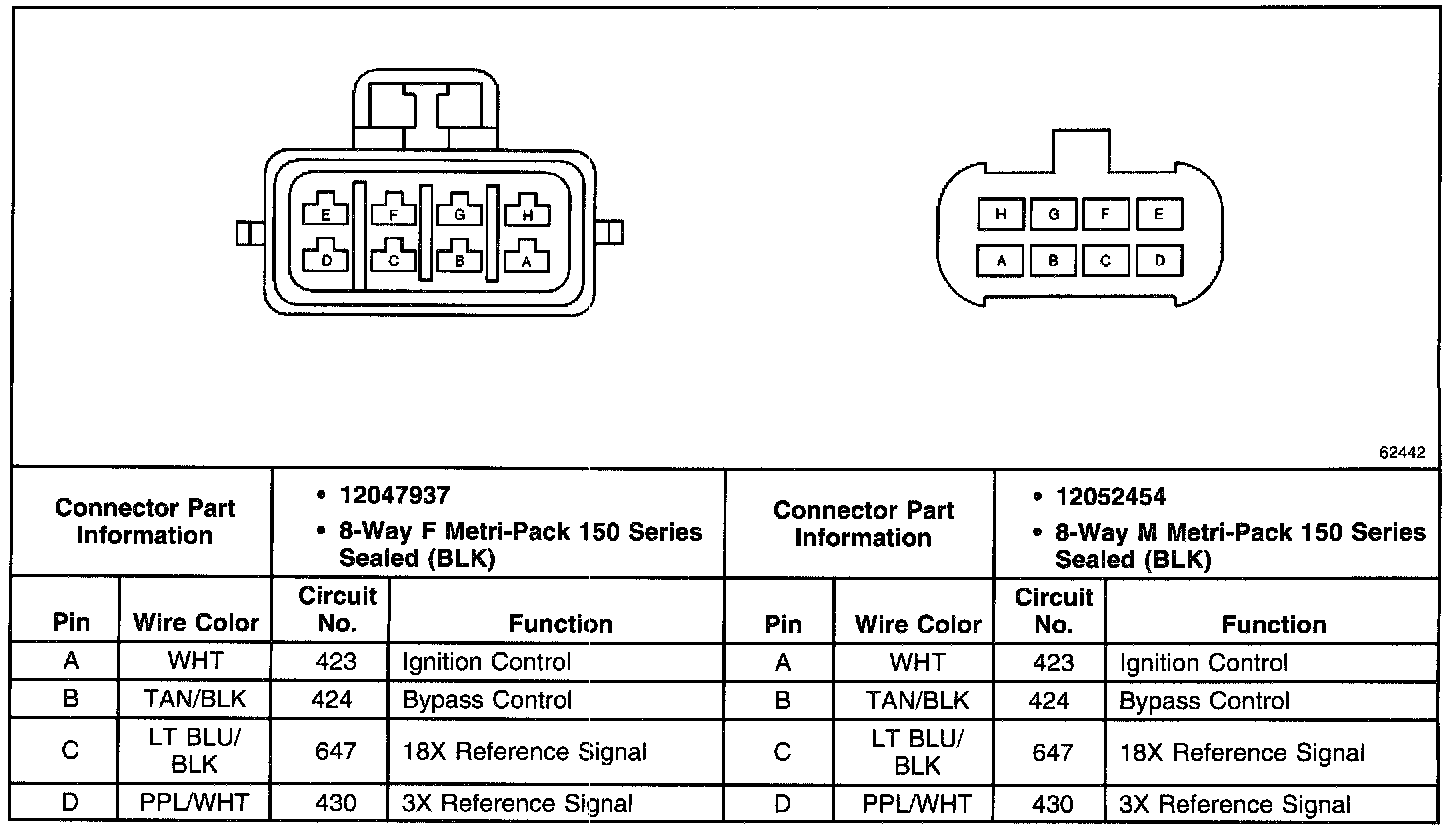 E F G H
D C B A

H G F E
A B C D

62442

| Connector Part Information | | • 12047937 • 8-Way F Metri-Pack 150 Series Sealed (BLK) | | Connector Part Information | | • 12052454 • 8-Way M Metri-Pack 150 Series Sealed (BLK) | |
|---|---|---|---|---|---|---|---|
| Pin | Wire Color | Circuit No. | Function | Pin | Wire Color | Circuit No. | Function |
| A | WHT | 423 | Ignition Control | A | WHT | 423 | Ignition Control |
| B | TAN/BLK | 424 | Bypass Control | B | TAN/BLK | 424 | Bypass Control |
| C | LT BLU/ BLK | 647 | 18X Reference Signal | C | LT BLU/ BLK | 647 | 18X Reference Signal |
| D | PPL/WHT | 430 | 3X Reference Signal | D | PPL/WHT | 430 | 3X Reference Signal |