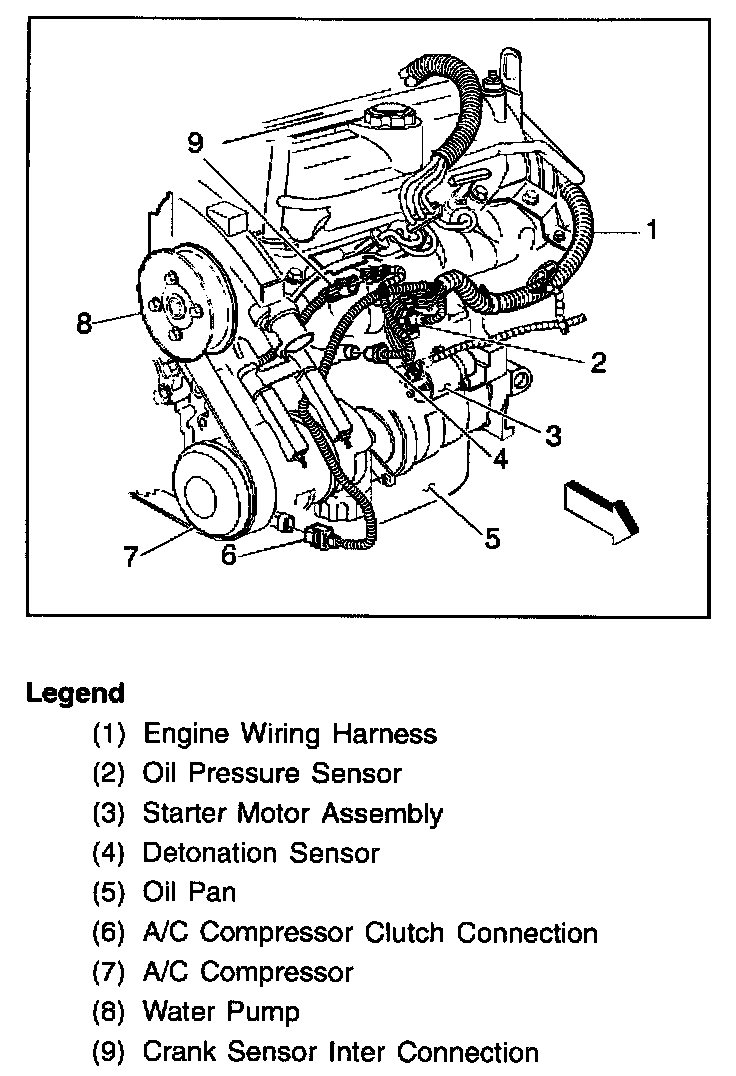 9
1
8
2
3
4
5
7
6

Legend

(1) Engine Wiring Harness
(2) Oil Pressure Sensor
(3) Starter Motor Assembly
(4) Detonation Sensor
(5) Oil Pan
(6) A/C Compressor Clutch Connection
(7) A/C Compressor
(8) Water Pump
(9) Crank Sensor Inter Connection