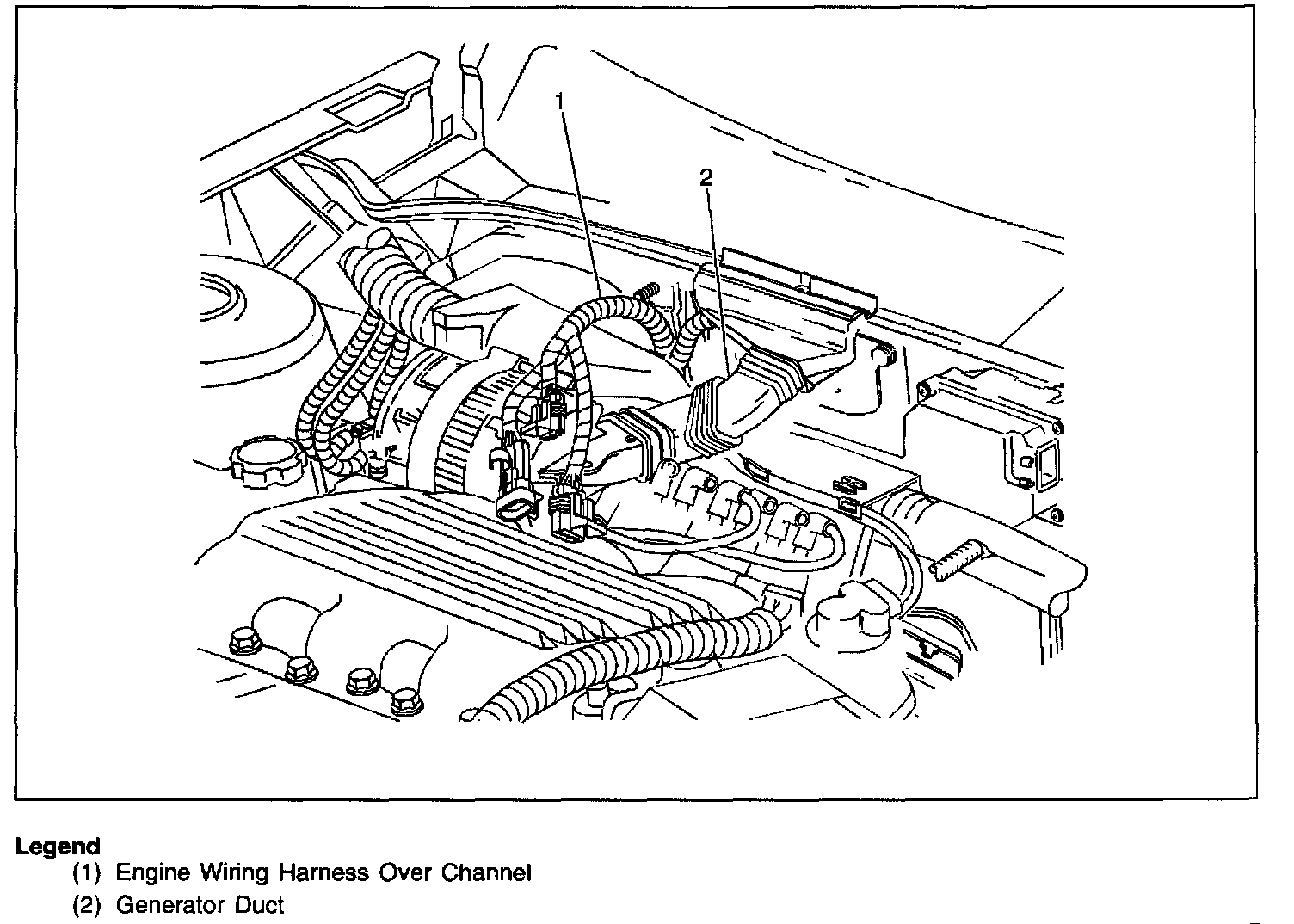 1

2

Legend
(1) Engine Wiring Harness Over Channel
(2) Generator Duct