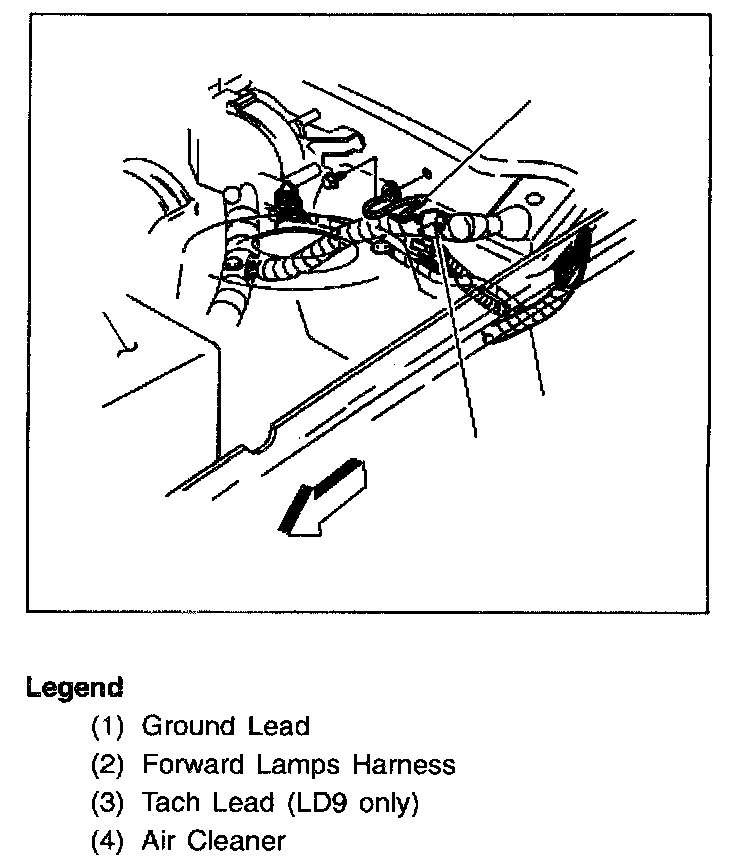 Legend
(1) Ground Lead
(2) Forward Lamps Harness
(3) Tach Lead (LD9 only)
(4) Air Cleaner