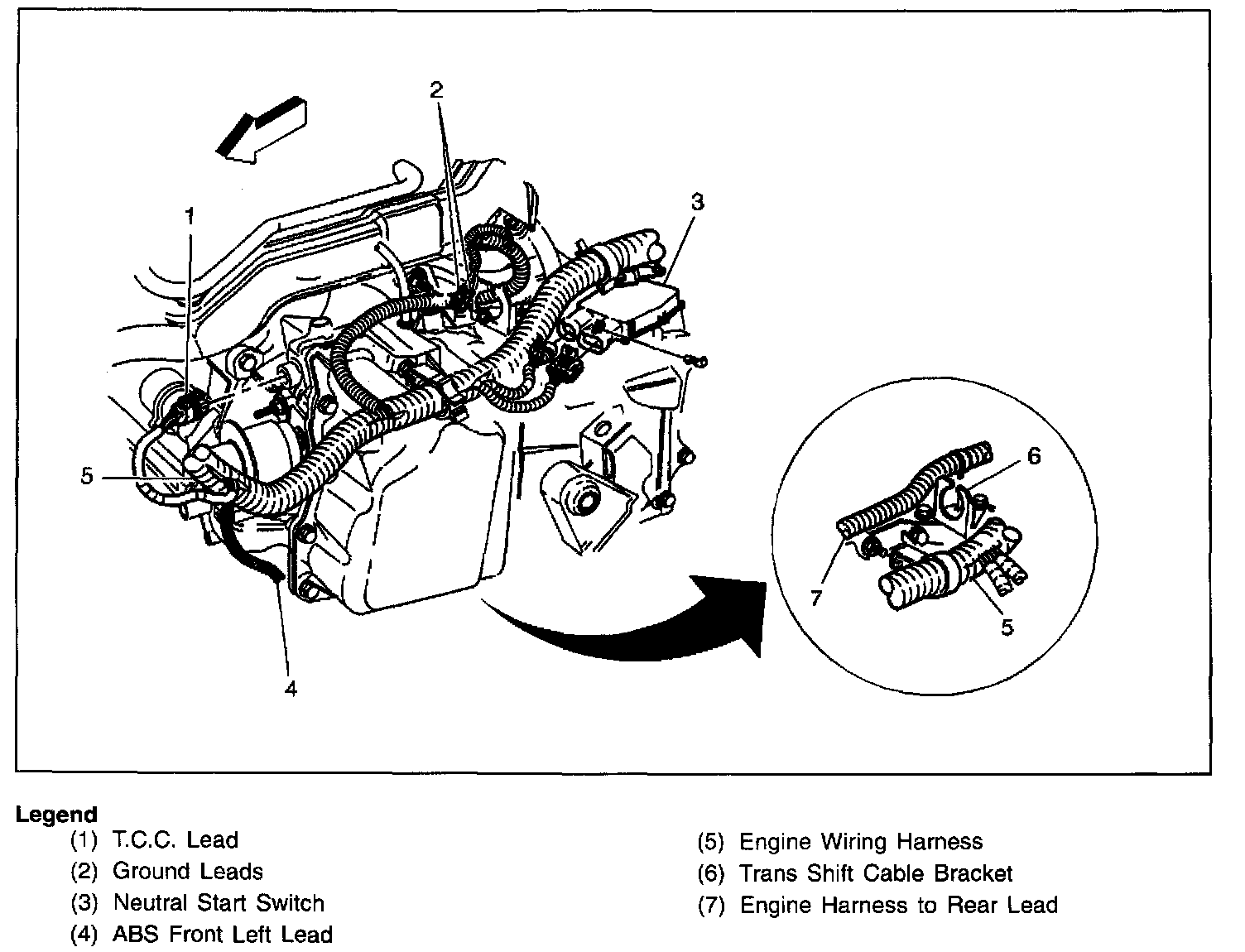 2

1

3

5

6

7

5

4

Legend
(1) T.C.C. Lead
(2) Ground Leads
(3) Neutral Start Switch
(4) ABS Front Left Lead

(5) Engine Wiring Harness
(6) Trans Shift Cable Bracket
(7) Engine Harness to Rear Lead