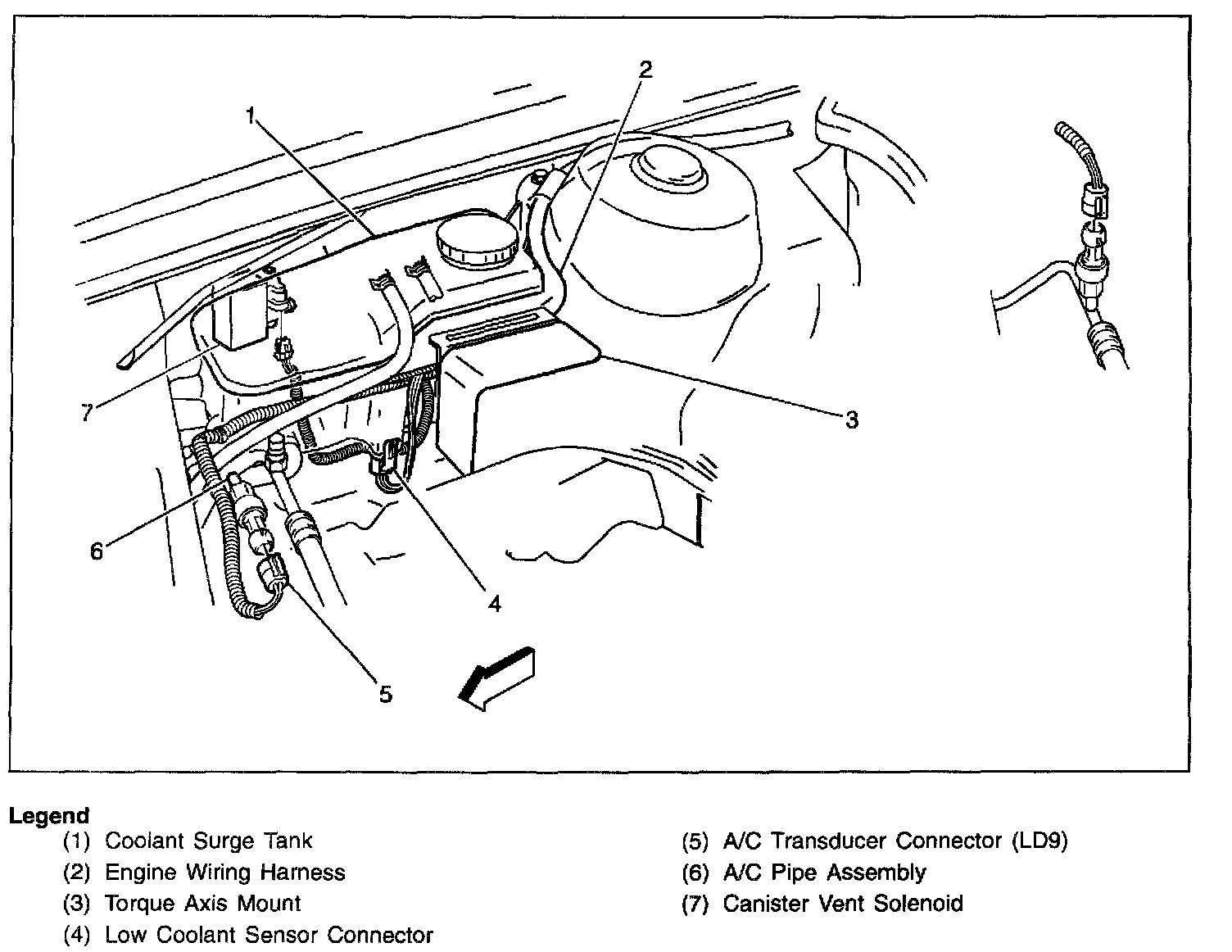 1
2
3
4
5
6
7

Legend
(1) Coolant Surge Tank
(2) Engine Wiring Harness
(3) Torque Axis Mount
(4) Low Coolant Sensor Connector

(5) A/C Transducer Connector (LD9)
(6) A/C Pipe Assembly
(7) Canister Vent Solenoid