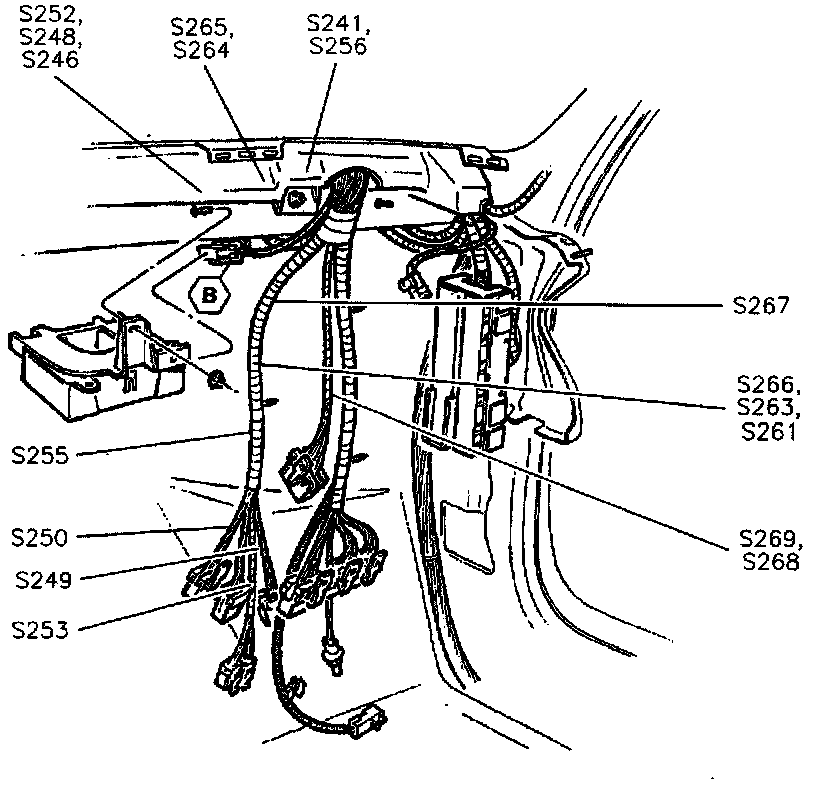 S252,
S248,
S246

S265,
S264

S241,
S256

B

S267

S266,
S263,
S261

S255

S250

S249

S253

S269,
S268